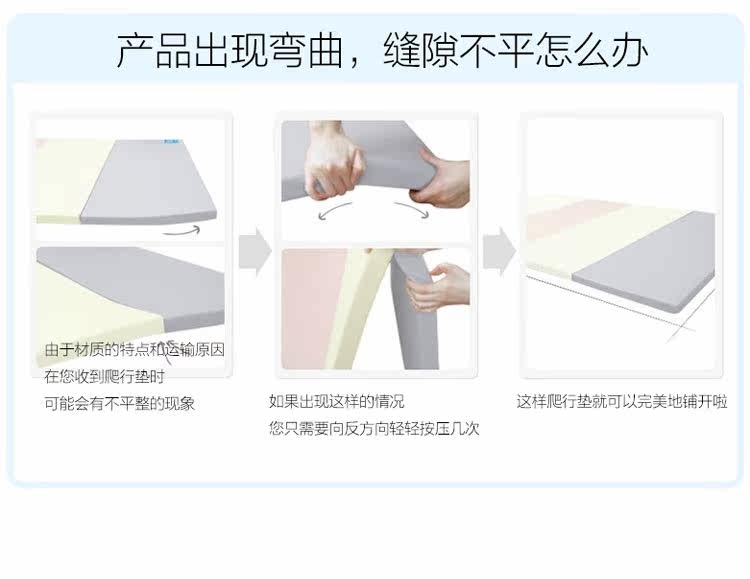 产品出现弯曲，缝隙不平怎么办

由于材质的特点和运输原因
在您收到爬行垫时
可能会有不平整的现象

如果出现这样的情况
您只需要向反方向轻轻按压几次

这样爬行垫就可以完美地铺开啦