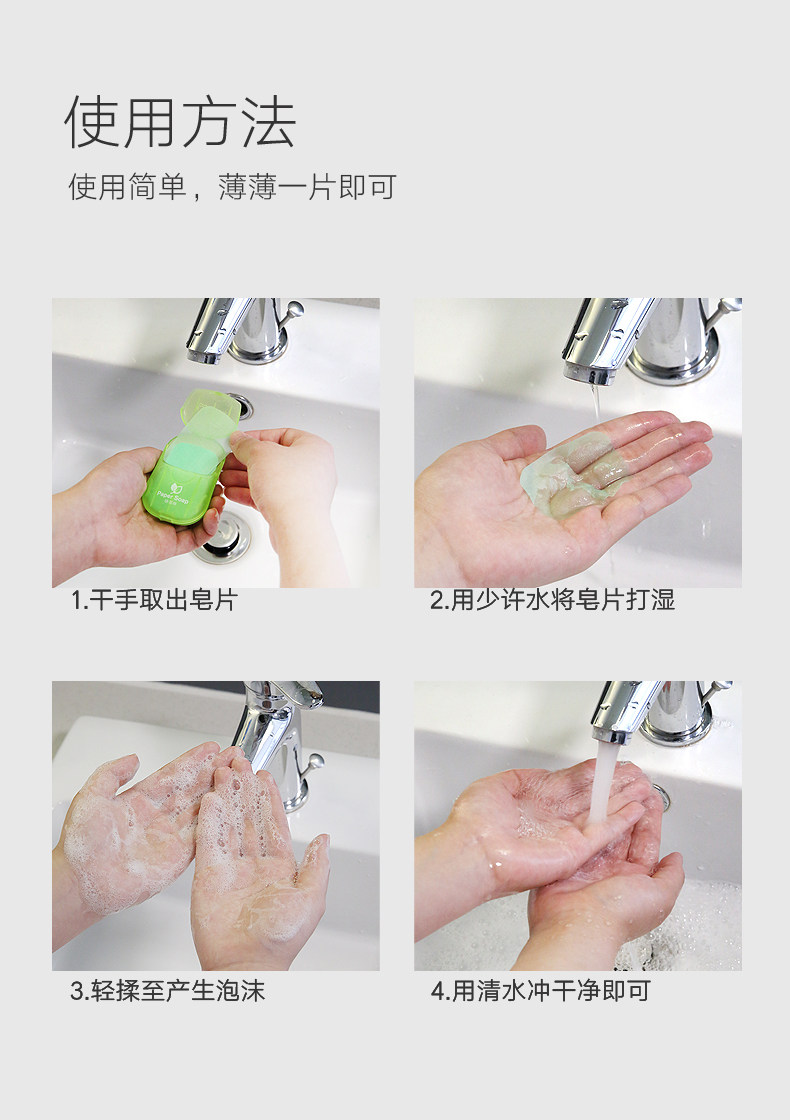 使用方法

使用简单，薄薄一片即可

Paper Soap

1.干手取出皂片

2.用少许水将皂片打湿

3.轻揉至产生泡沫

4.用清水冲干净即可