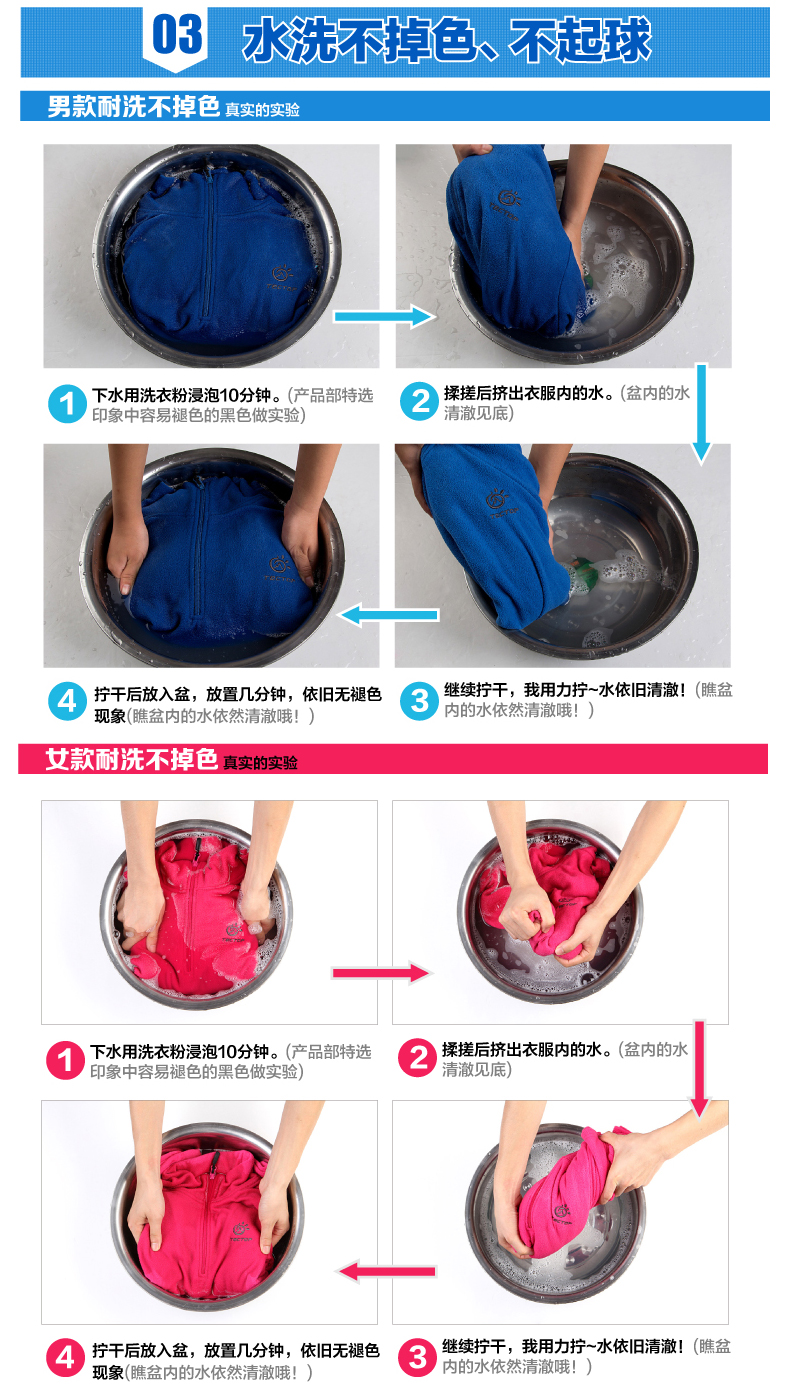 03 水洗不掉色、不起球

男款耐洗不掉色 真实的实验

1 下水用洗衣粉浸泡10分钟。(产品部特选印象中容易褪色的黑色做实验)

2 揉搓后挤出衣服内的水。(盆内的水清澈见底)

4 拧干后放入盆，放置几分钟，依旧无褪色现象(瞧盆内的水依然清澈哦！)

3 继续拧干，我用力拧~水依旧清澈！(瞧盆内的水依然清澈哦！)

女款耐洗不掉色 真实的实验

1 下水用洗衣粉浸泡10分钟。(产品部特选印象中容易褪色的黑色做实验)

2 揉搓后挤出衣服内的水。(盆内的水清澈见底)

4 拧干后放入盆，放置几分钟，依旧无褪色现象(瞧盆内的水依然清澈哦！)

3 继续拧干，我用力拧~水依旧清澈！(瞧盆内的水依然清澈哦！)