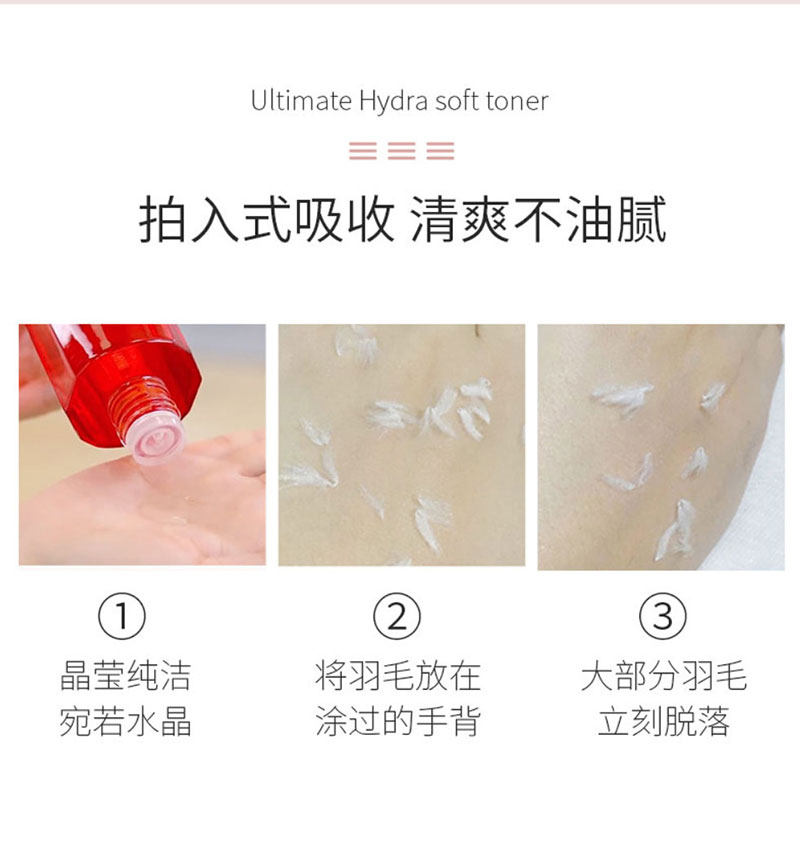 Ultimate Hydra soft toner

拍入式吸收 清爽不油腻

①
晶莹纯洁
宛若水晶

②
将羽毛放在
涂过的手背

③
大部分羽毛
立刻脱落