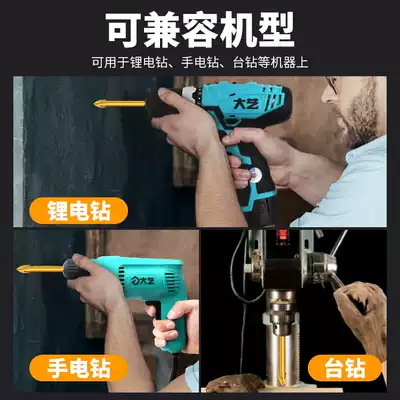 可兼容机型

可用于锂电钻、手电钻、台钻等机器上

大艺

锂电钻

大艺

手电钻

台钻