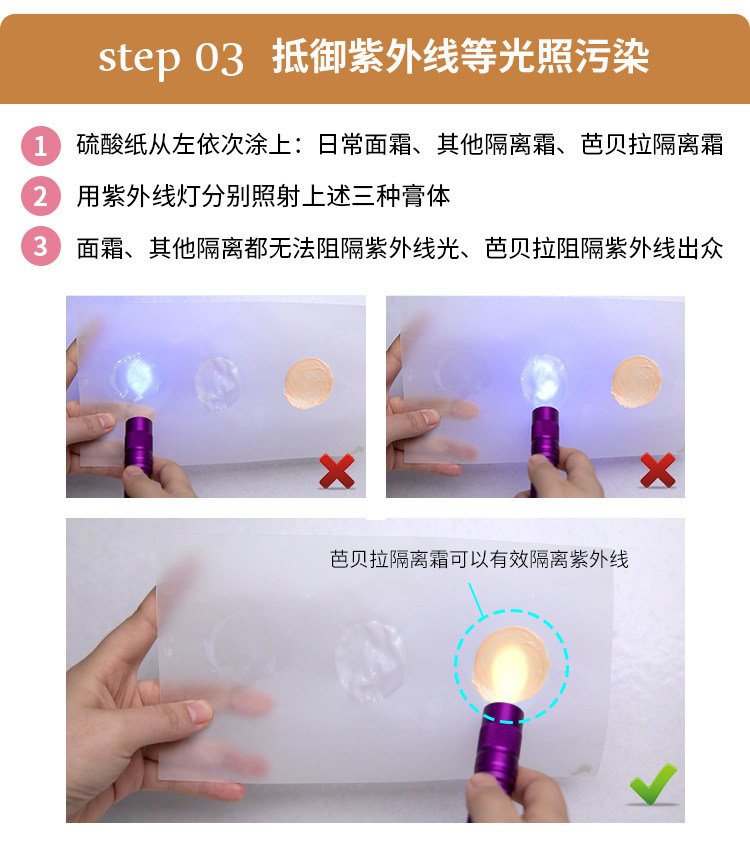 step 03 抵御紫外线等光照污染

1 硫酸纸从左依次涂上：日常面霜、其他隔离霜、芭贝拉隔离霜

2 用紫外线灯分别照射上述三种膏体

3 面霜、其他隔离都无法阻隔紫外线光、芭贝拉阻隔紫外线出众

芭贝拉隔离霜可以有效隔离紫外线