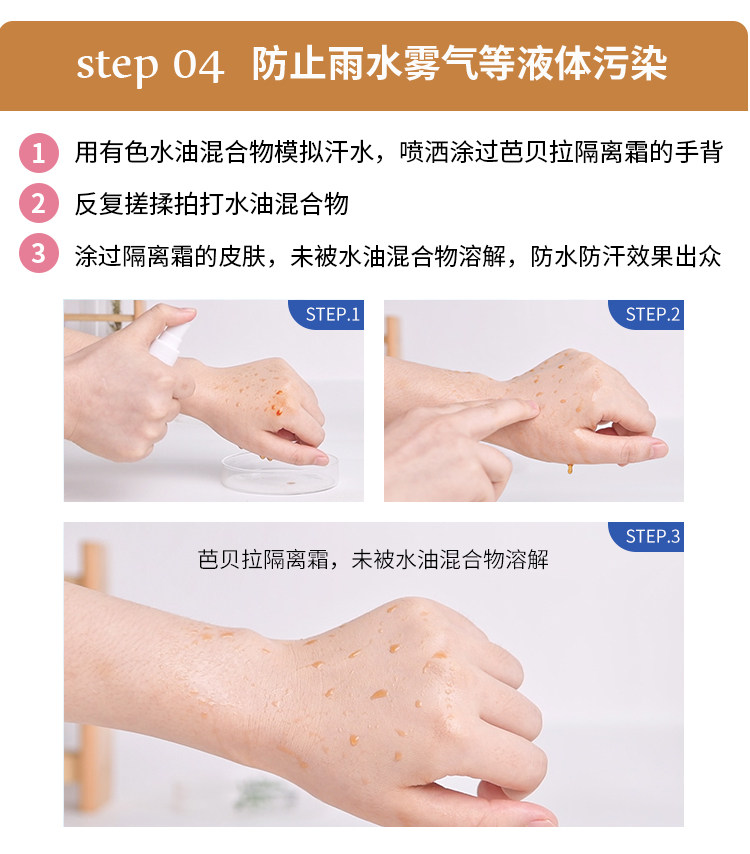 step 04 防止雨水雾气等液体污染

1 用有色水油混合物模拟汗水，喷洒涂过芭贝拉隔离霜的手背

2 反复搓揉拍打水油混合物

3 涂过隔离霜的皮肤，未被水油混合物溶解，防水防汗效果出众

STEP.1

STEP.2

STEP.3

芭贝拉隔离霜，未被水油混合物溶解