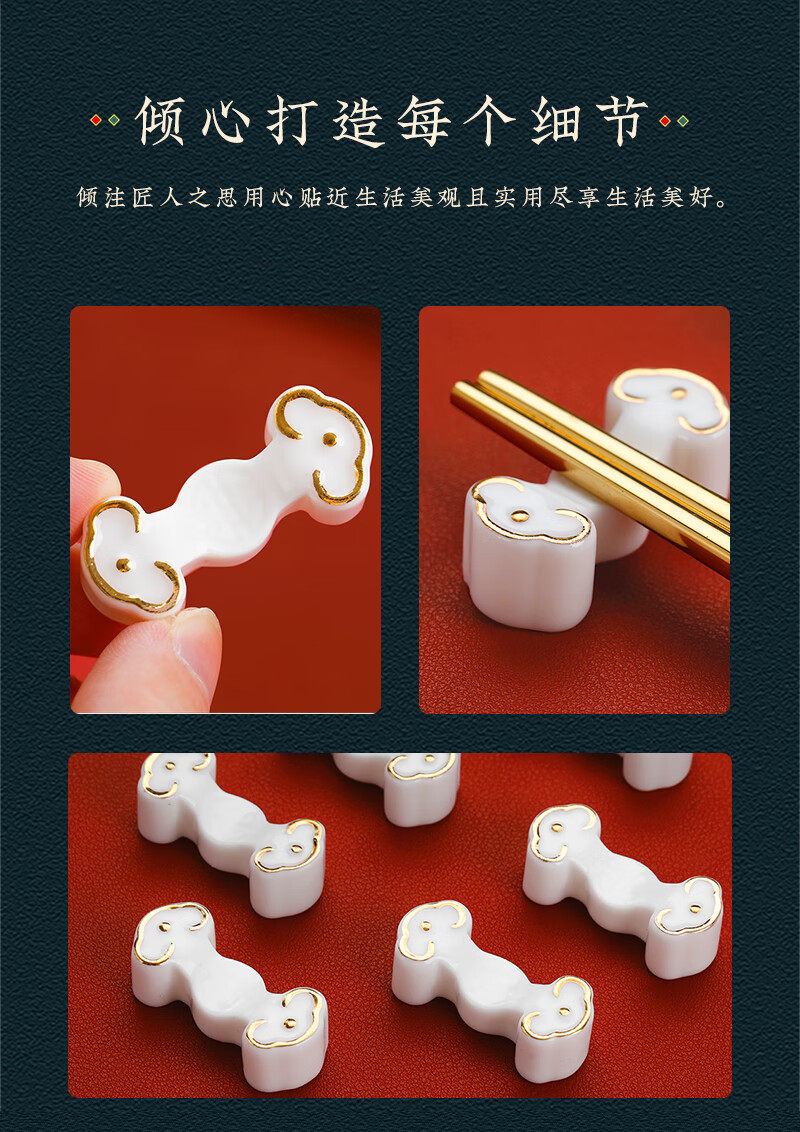 倾心打造每个细节

倾注匠人之思用心贴近生活美观且实用尽享生活美好。