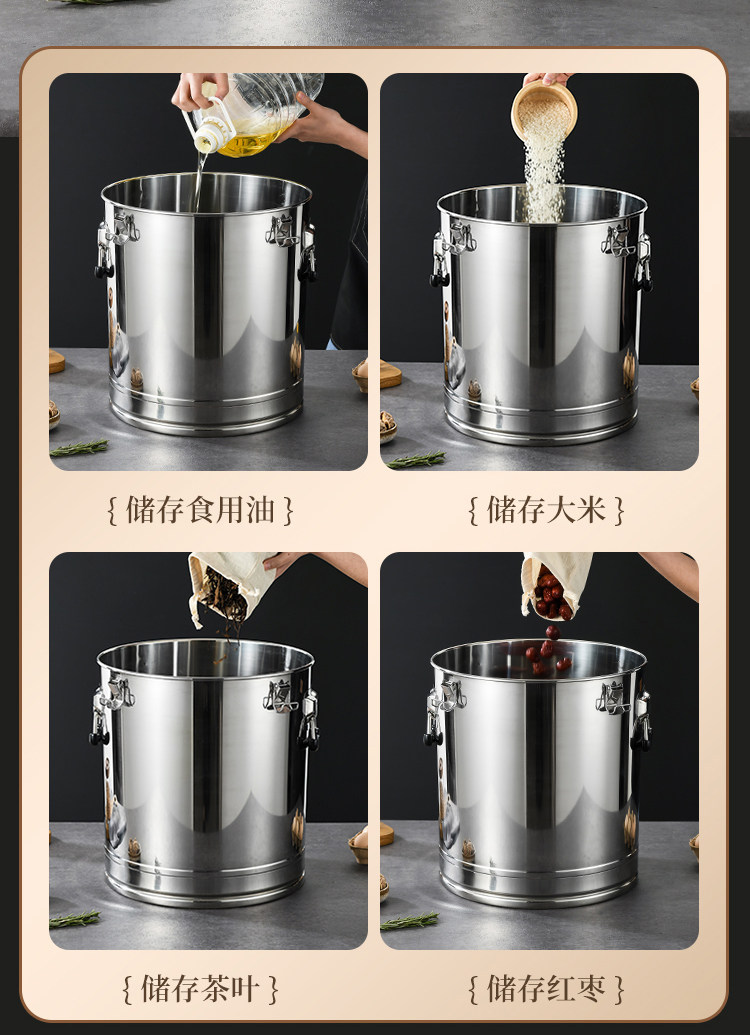 { 储存食用油 }

{ 储存大米 }

{ 储存茶叶 }

{ 储存红枣 }