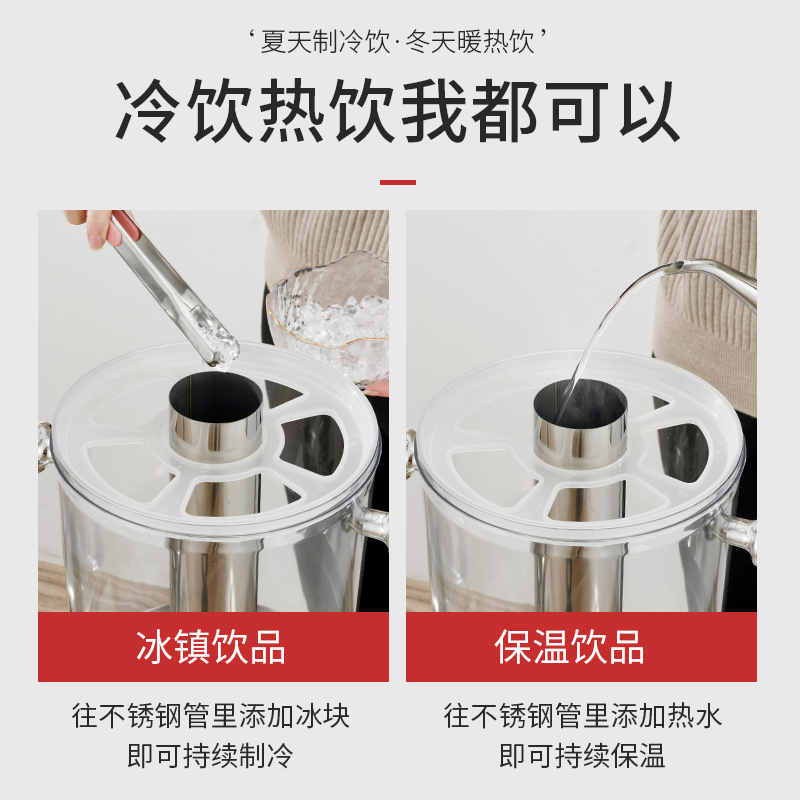 ‘夏天制冷饮·冬天暖热饮’

冷饮热饮我都可以

冰镇饮品

往不锈钢管里添加冰块
即可持续制冷

保温饮品

往不锈钢管里添加热水
即可持续保温