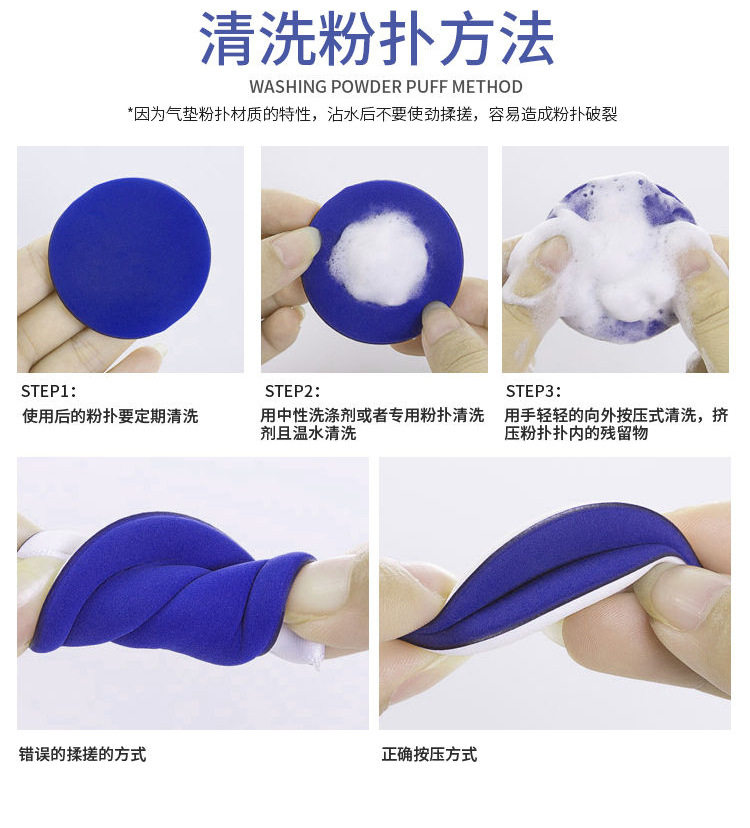 清洗粉扑方法

WASHING POWDER PUFF METHOD

*因为气垫粉扑材质的特性，沾水后不要使劲揉搓，容易造成粉扑破裂

STEP1:
使用后的粉扑要定期清洗

STEP2:
用中性洗涤剂或者专用粉扑清洗剂且温水清洗

STEP3:
用手轻轻的向外按压式清洗，挤压粉扑扑内的残留物

错误的揉搓的方式

正确按压方式