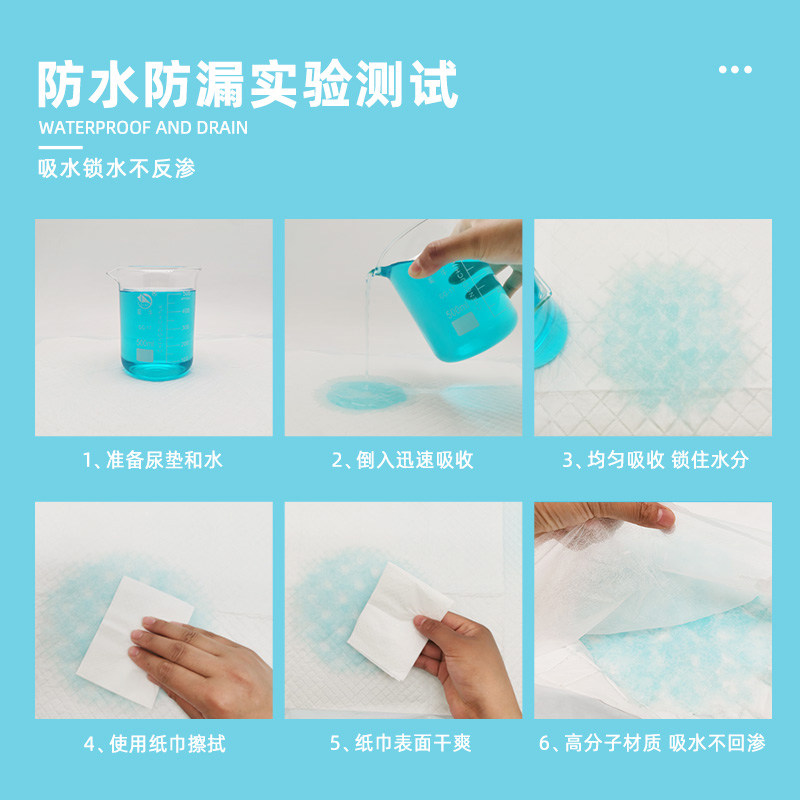 防水防漏实验测试

WATERPROOF AND DRAIN

吸水锁水不反渗

1、准备尿垫和水

2、倒入迅速吸收

3、均匀吸收 锁住水分

4、使用纸巾擦拭

5、纸巾表面干爽

6、高分子材质 吸水不回渗