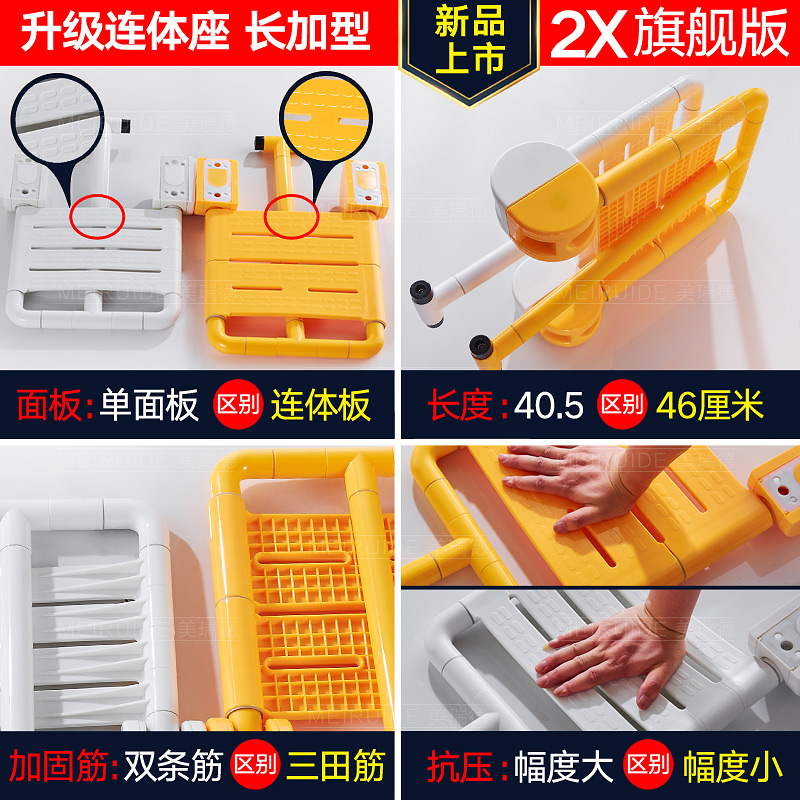 升级连体座 长加型

新品上市

2X旗舰版

MEIRUIDE 美瑞德

面板:单面板 区别 连体板

长度:40.5 区别 46厘米

加固筋:双条筋 区别 三田筋

抗压:幅度大 区别 幅度小