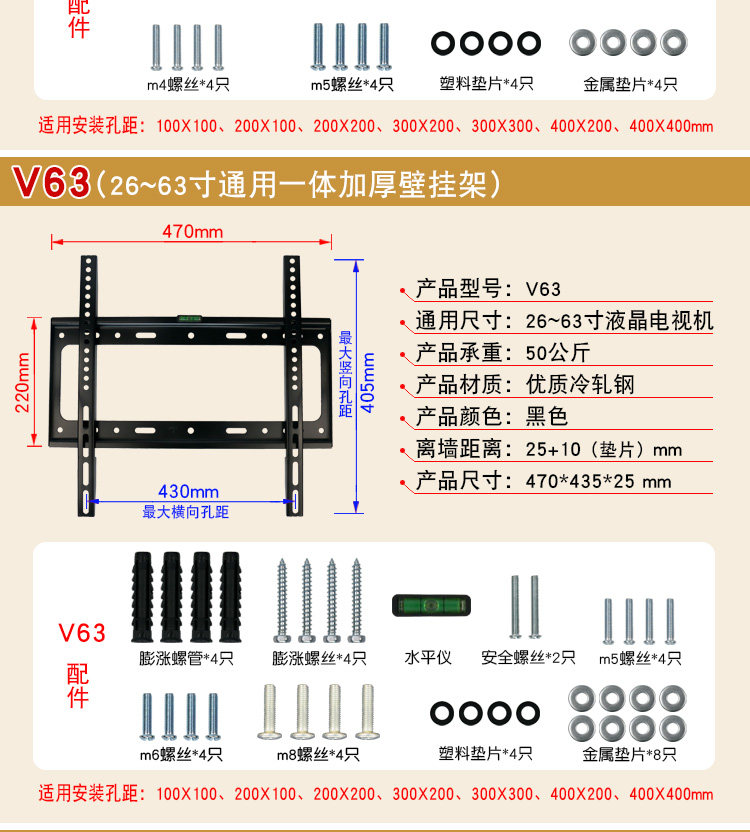 配件

m4螺丝*4只

m5螺丝*4只

塑料垫片*4只

金属垫片*4只

适用安装孔距：100X100、200X100、200X200、300X200、300X300、400X200、400X400mm

V63（26~63寸通用一体加厚壁挂架）

470mm

220mm

最大竖向孔距

405mm

430mm

最大横向孔距

产品型号：V63

通用尺寸：26~63寸液晶电视机

产品承重：50公斤

产品材质：优质冷轧钢

产品颜色：黑色

离墙距离：25+10（垫片）mm

产品尺寸：470*435*25 mm

V63

配件

膨涨螺管*4只

膨涨螺丝*4只

水平仪

安全螺丝*2只

m5螺丝*4只

m6螺丝*4只

m8螺丝*4只

塑料垫片*4只

金属垫片*8只

适用安装孔距：100X100、200X100、200X200、300X200、300X300、400X200、400X400mm