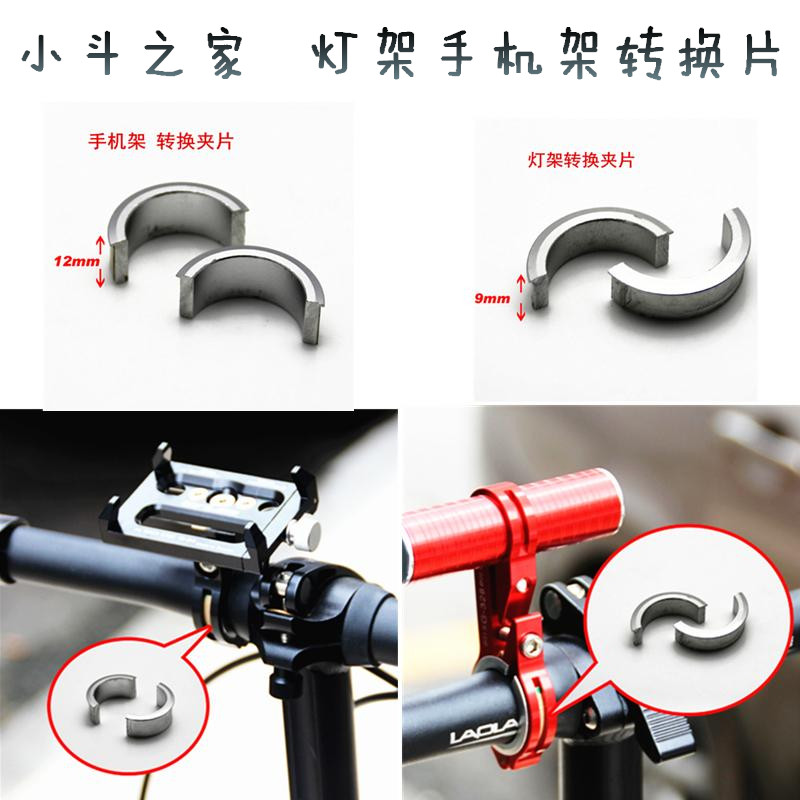 小斗之家 灯架手机架转换片

手机架 转换夹片

12mm

灯架转换夹片

9mm

LAOLA