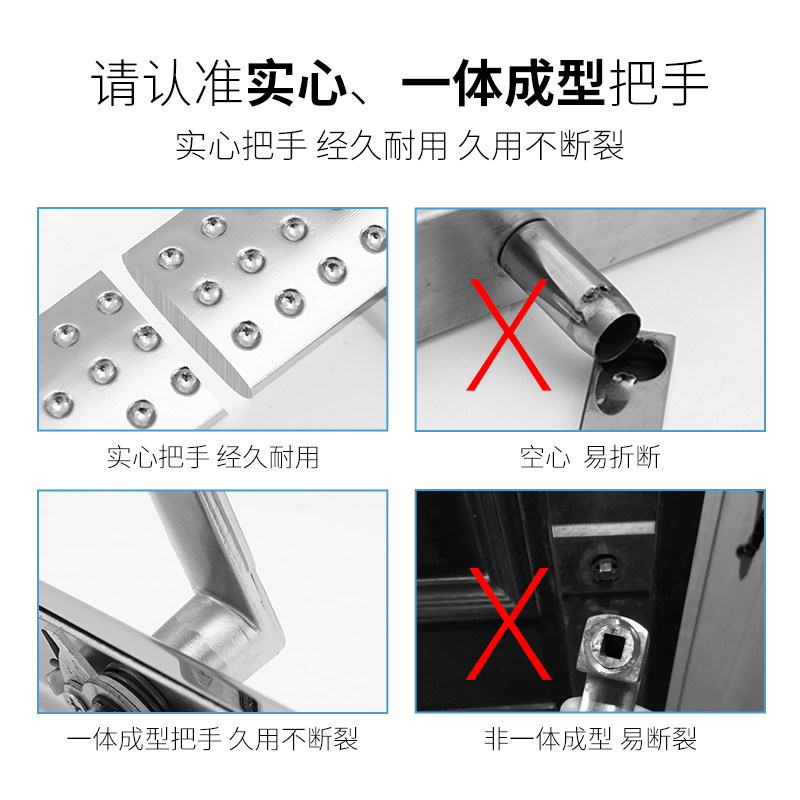 请认准实心、一体成型把手

实心把手 经久耐用 久用不断裂

实心把手 经久耐用

空心 易折断

一体成型把手 久用不断裂

非一体成型 易断裂