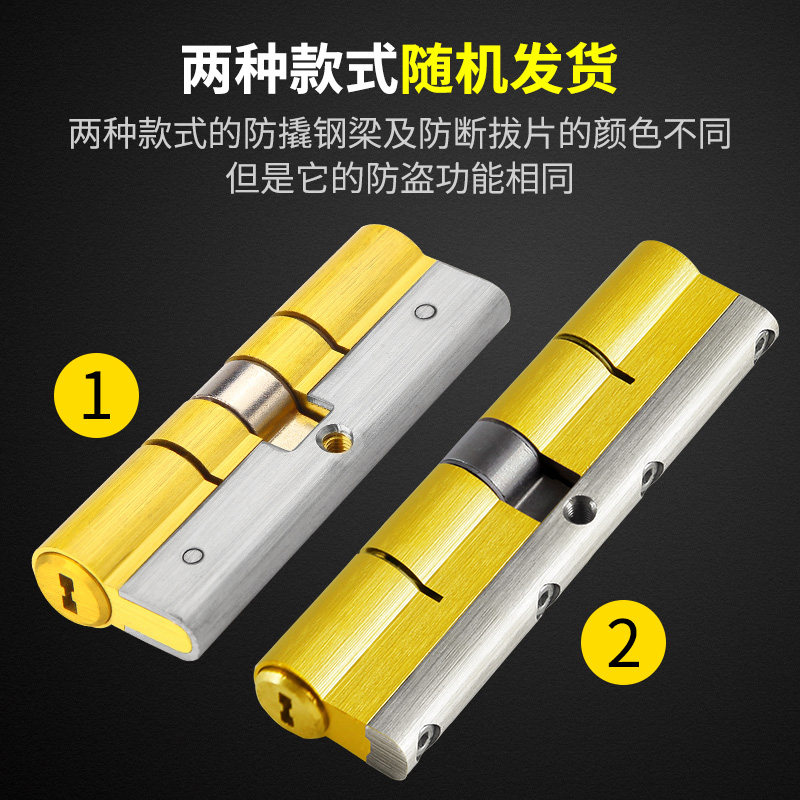 两种款式随机发货

两种款式的防撬钢梁及防断拔片的颜色不同
但是它的防盗功能相同

1

2