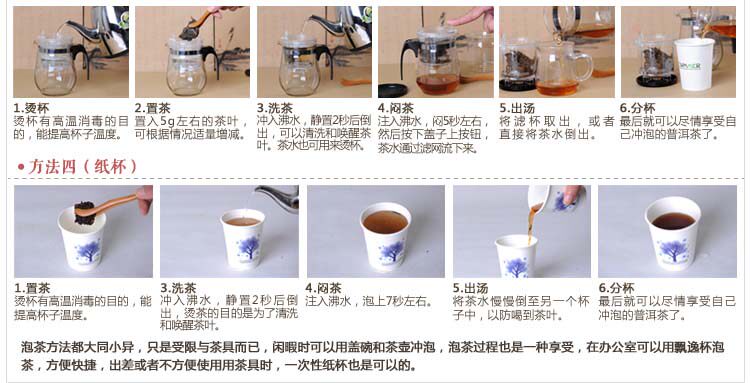 1.烫杯
烫杯有高温消毒的目的，能提高杯子温度。

2.置茶
置入5g左右的茶叶，可根据情况适量增减。

3.洗茶
冲入沸水，静置2秒后倒出，可以清洗和唤醒茶叶。茶水也可用来烫杯。

4.闷茶
注入沸水，闷5秒左右，然后按下盖子上按钮，茶水通过滤网流下来。

5.出汤
将滤杯取出，或者直接将茶水倒出。

6.分杯
最后就可以尽情享受自己冲泡的普洱茶了。

• 方法四（纸杯）

1.置茶
烫杯有高温消毒的目的，能提高杯子温度。

3.洗茶
冲入沸水，静置2秒后倒出，烫茶的目的是为了清洗和唤醒茶叶。

4.闷茶
注入沸水，泡上7秒左右。

5.出汤
将茶水慢慢倒至另一个杯子中，以防喝到茶叶。

6.分杯
最后就可以尽情享受自己冲泡的普洱茶了。

泡茶方法都大同小异，只是受限与茶具而已，闲暇时可以用盖碗和茶壶冲泡，泡茶过程也是一种享受，在办公室可以用飘逸杯泡茶，方便快捷，出差或者不方便使用用茶具时，一次性纸杯也是可以的。