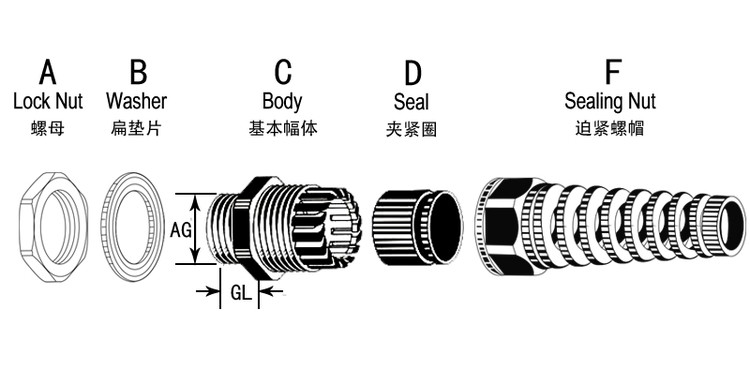 A
Lock Nut
螺母

B
Washer
扁垫片

C
Body
基本幅体

D
Seal
夹紧圈

F
Sealing Nut
迫紧螺帽

AG

GL