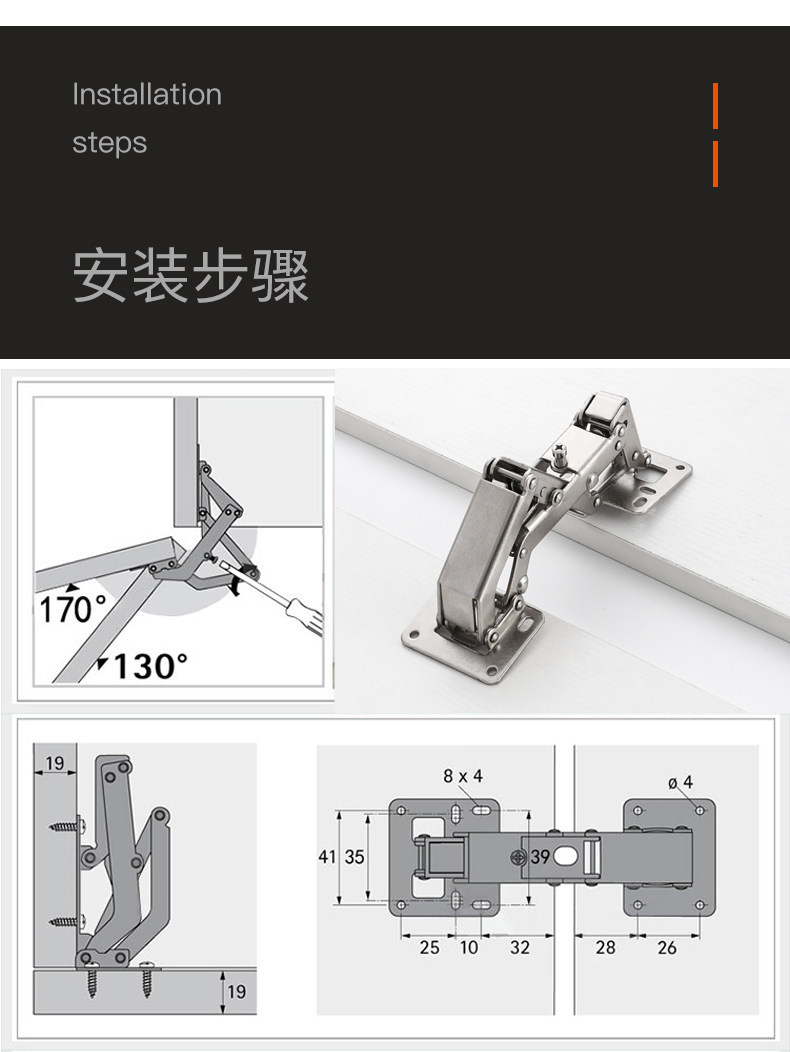 Installation steps

安装步骤

170°

130°

19

19

8 x 4

ø 4

41

35

39

25

10

32

28

26