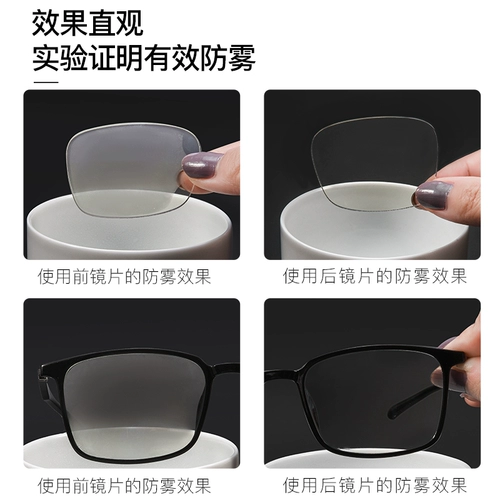 效果直观
实验证明有效防雾

使用前镜片的防雾效果

使用后镜片的防雾效果

使用前镜片的防雾效果

使用后镜片的防雾效果