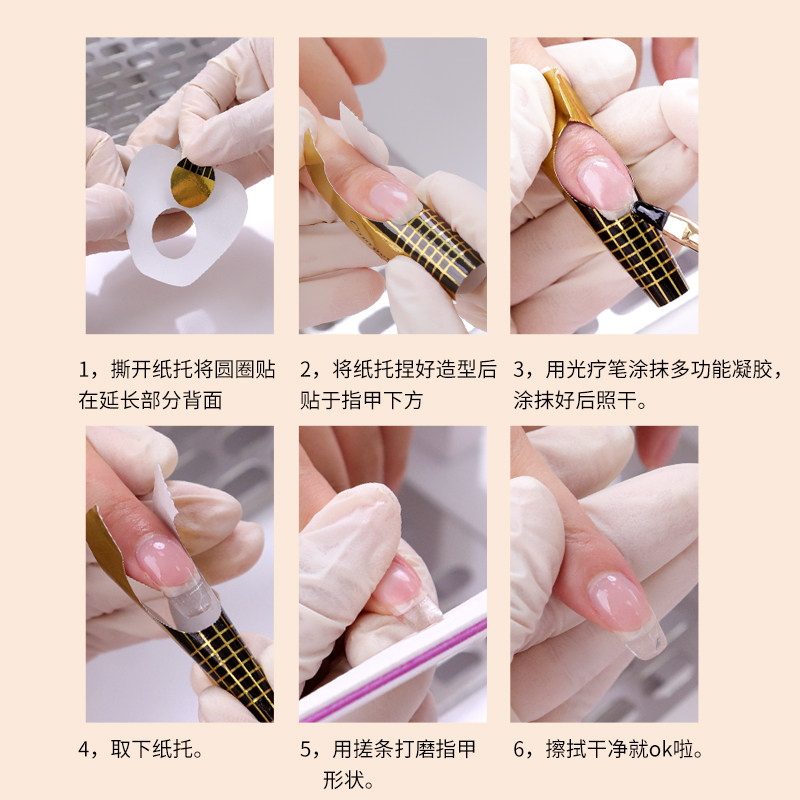 1，撕开纸托将圆圈贴在延长部分背面

2，将纸托捏好造型后贴于指甲下方

3，用光疗笔涂抹多功能凝胶，涂抹好后照干。

4，取下纸托。

5，用搓条打磨指甲形状。

6，擦拭干净就ok啦。