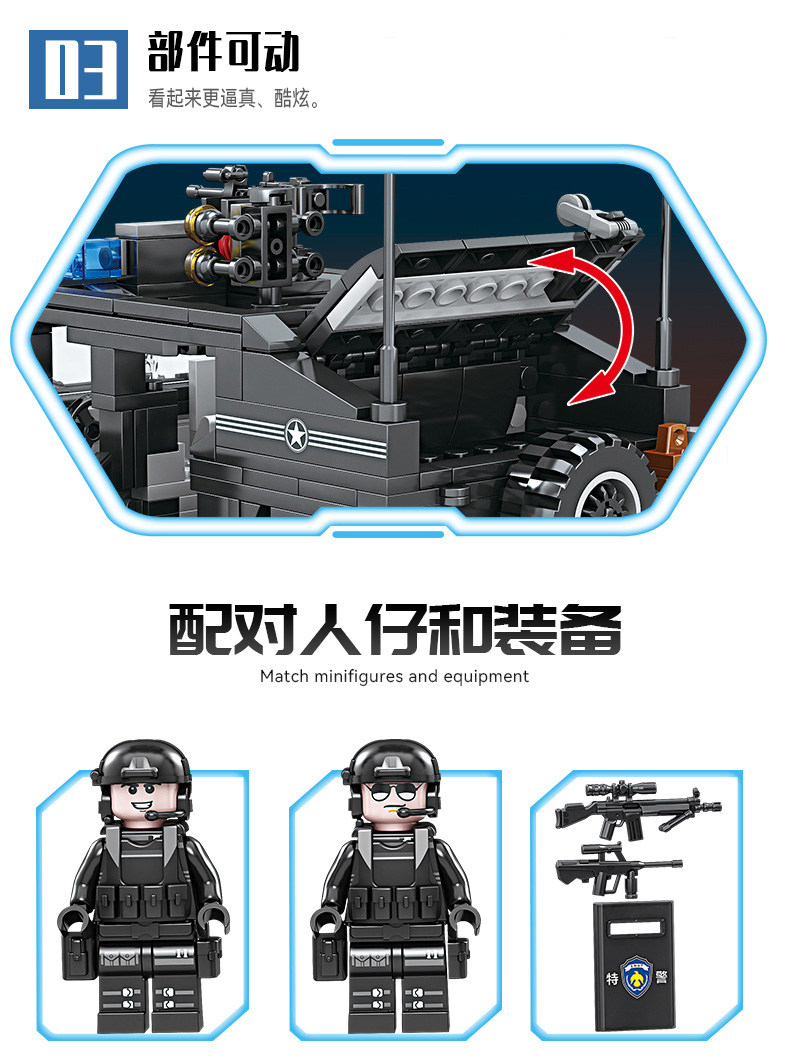 03
部件可动
看起来更逼真、酷炫。

配对人仔和装备
Match minifigures and equipment

特
警