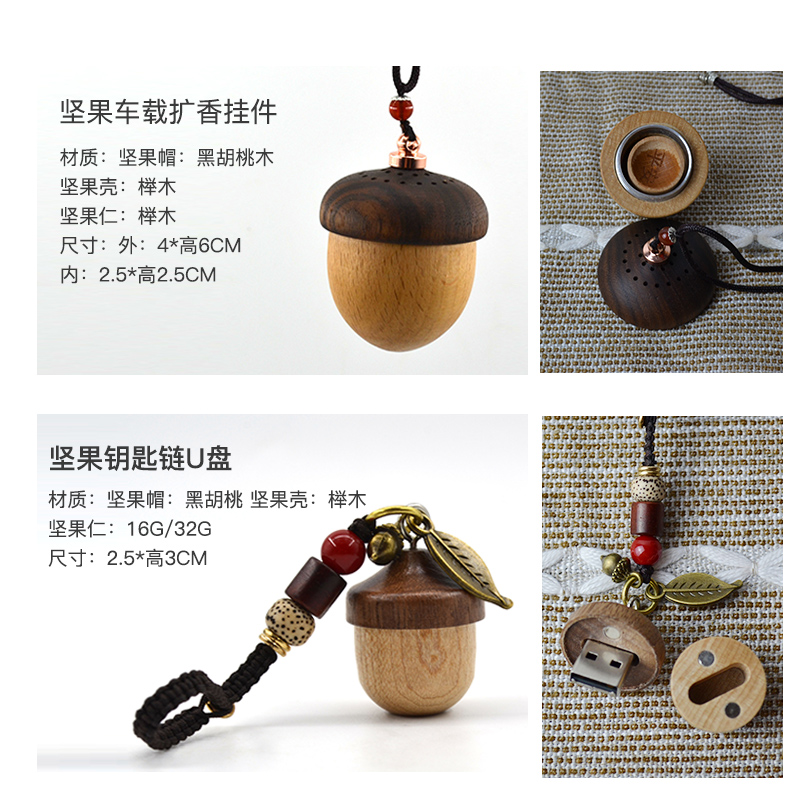 坚果车载扩香挂件

材质：坚果帽：黑胡桃木
坚果壳：榉木
坚果仁：榉木
尺寸：外：4*高6CM
内：2.5*高2.5CM

坚果钥匙链U盘

材质：坚果帽：黑胡桃 坚果壳：榉木
坚果仁：16G/32G
尺寸：2.5*高3CM