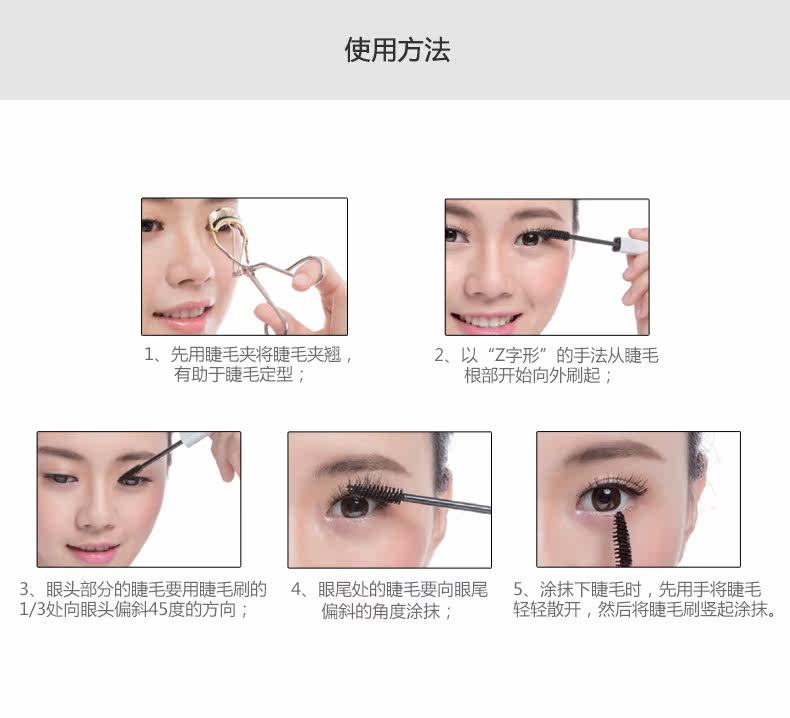 使用方法

1、先用睫毛夹将睫毛夹翘，有助于睫毛定型；

2、以“Z字形”的手法从睫毛根部开始向外刷起；

3、眼头部分的睫毛要用睫毛刷的1/3处向眼头偏斜45度的方向；

4、眼尾处的睫毛要向眼尾偏斜的角度涂抹；

5、涂抹下睫毛时，先用手将睫毛轻轻散开，然后将睫毛刷竖起涂抹。