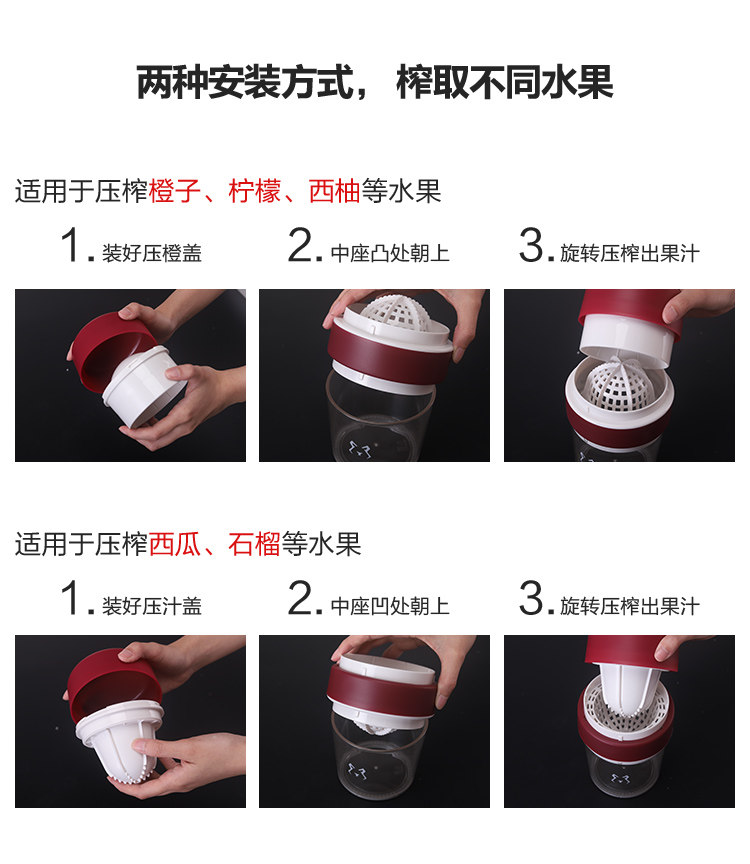 两种安装方式，榨取不同水果

适用于压榨橙子、柠檬、西柚等水果

1. 装好压橙盖

2. 中座凸处朝上

3. 旋转压榨出果汁

适用于压榨西瓜、石榴等水果

1. 装好压汁盖

2. 中座凹处朝上

3. 旋转压榨出果汁