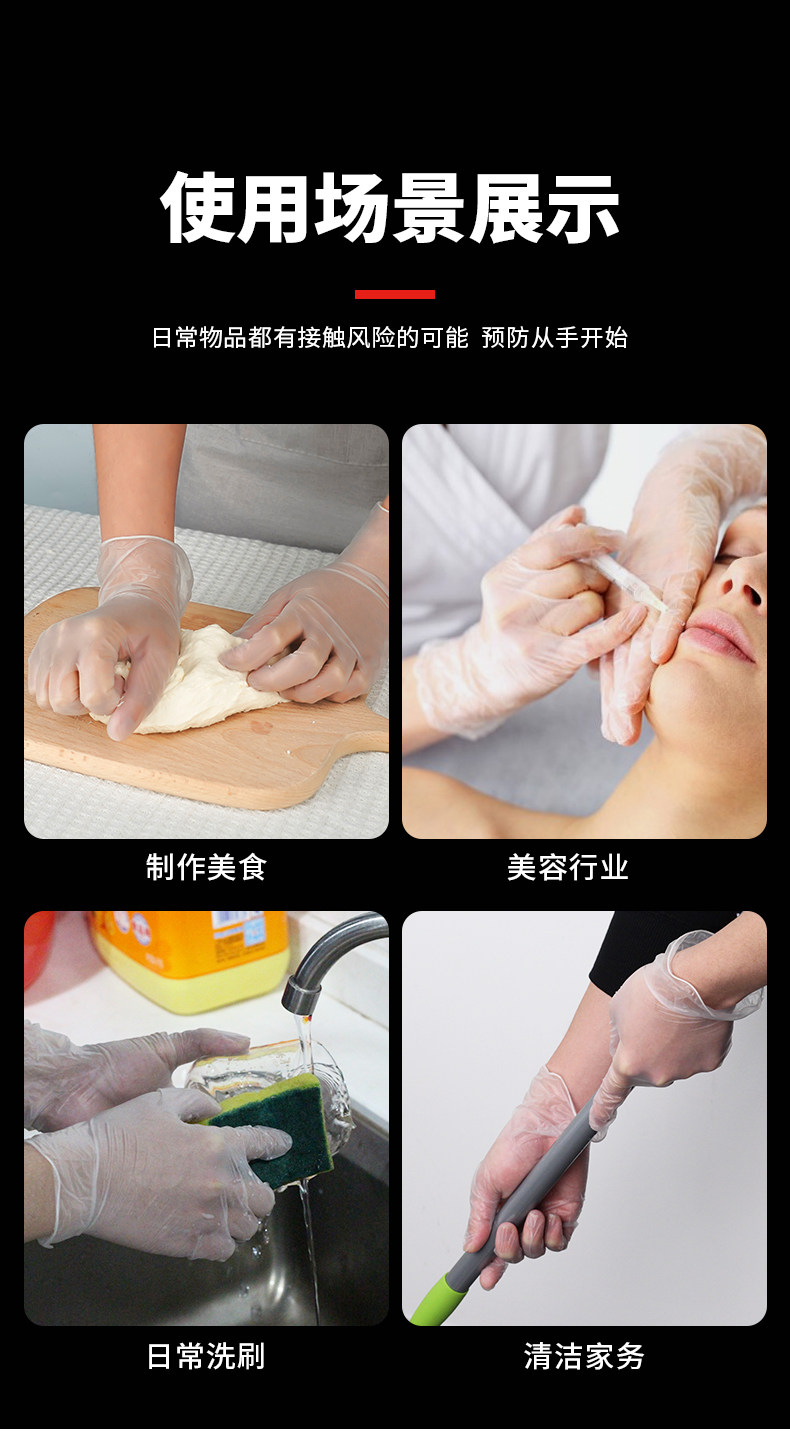 使用场景展示

日常物品都有接触风险的可能 预防从手开始

制作美食

美容行业

日常洗刷

清洁家务