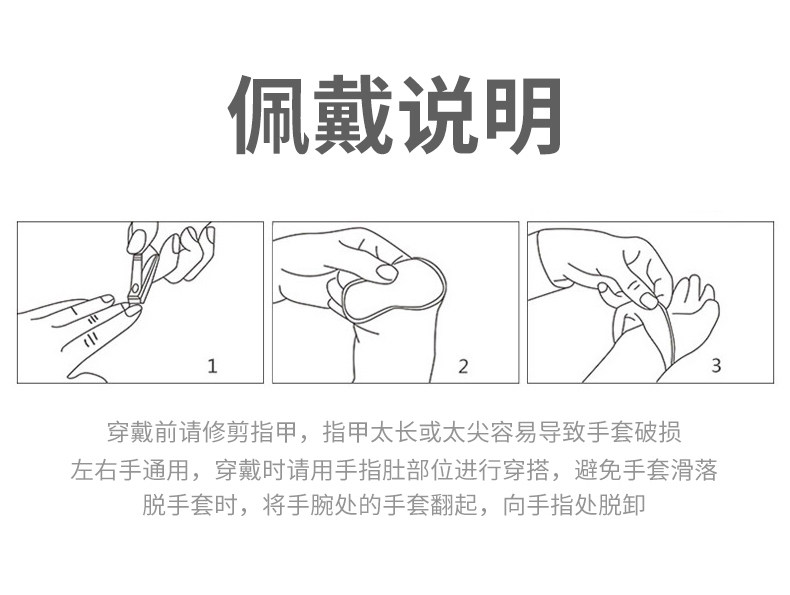 佩戴说明

1

2

3

穿戴前请修剪指甲，指甲太长或太尖容易导致手套破损

左右手通用，穿戴时请用手指肚部位进行穿搭，避免手套滑落

脱手套时，将手腕处的手套翻起，向手指处脱卸