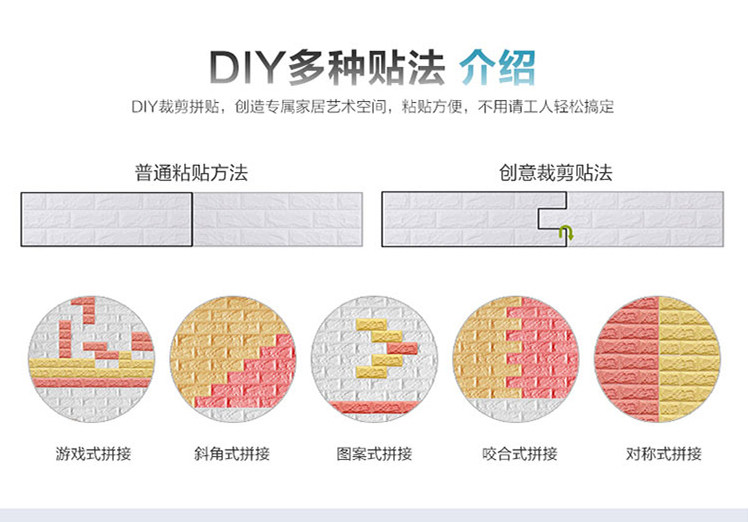 DIY多种贴法 介绍

DIY裁剪拼贴，创造专属家居艺术空间，粘贴方便，不用请工人轻松搞定

普通粘贴方法

创意裁剪贴法

游戏式拼接

斜角式拼接

图案式拼接

咬合式拼接

对称式拼接