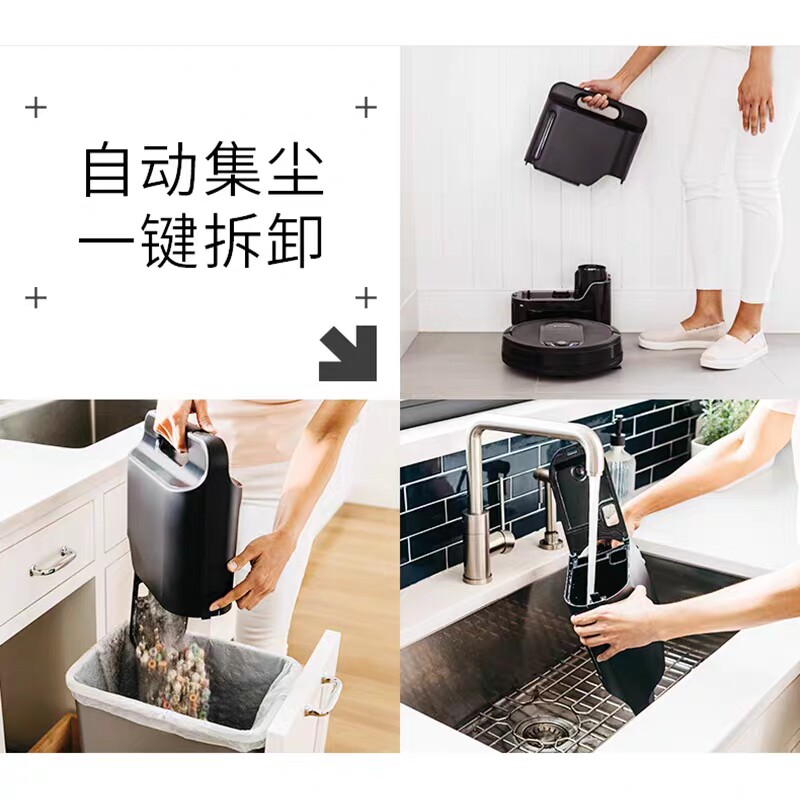 自动集尘
一键拆卸