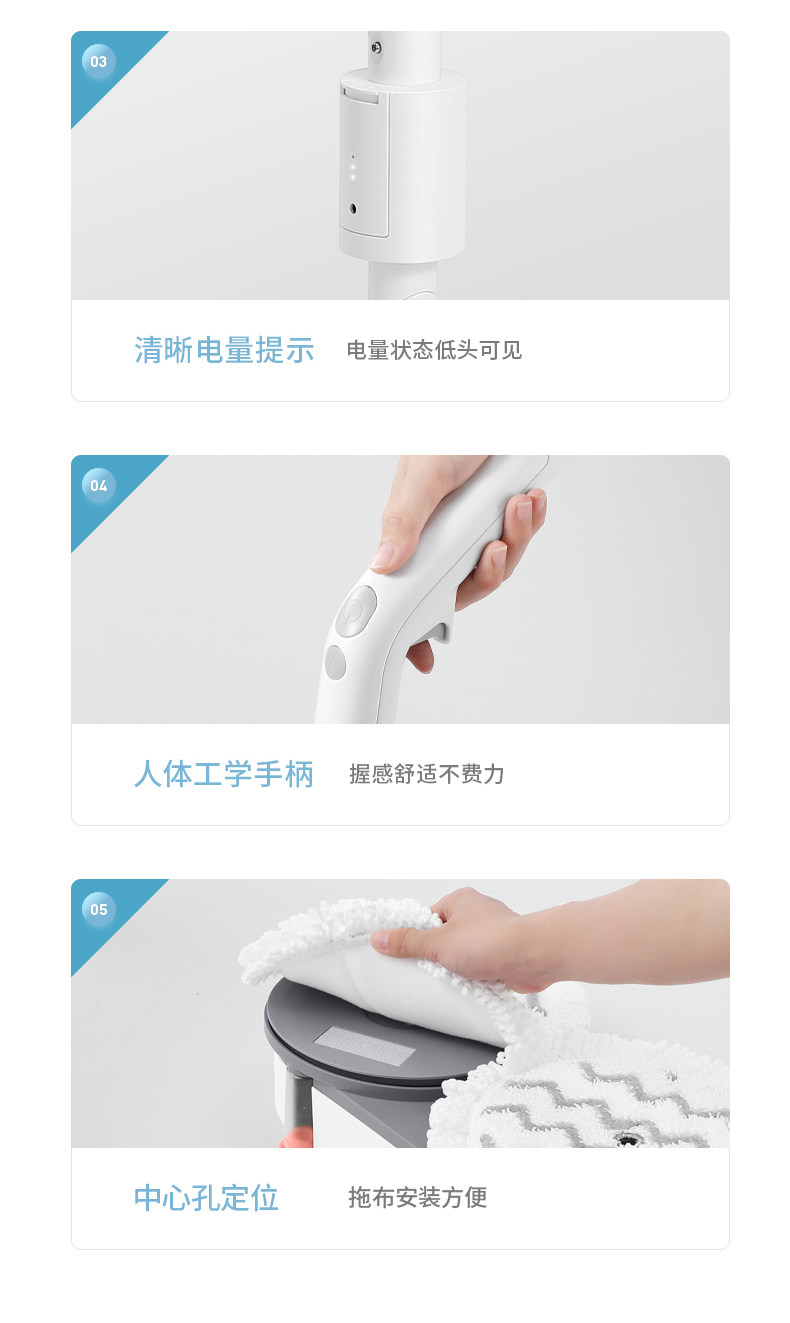 03

清晰电量提示 电量状态低头可见

04

人体工学手柄 握感舒适不费力

05

中心孔定位 拖布安装方便