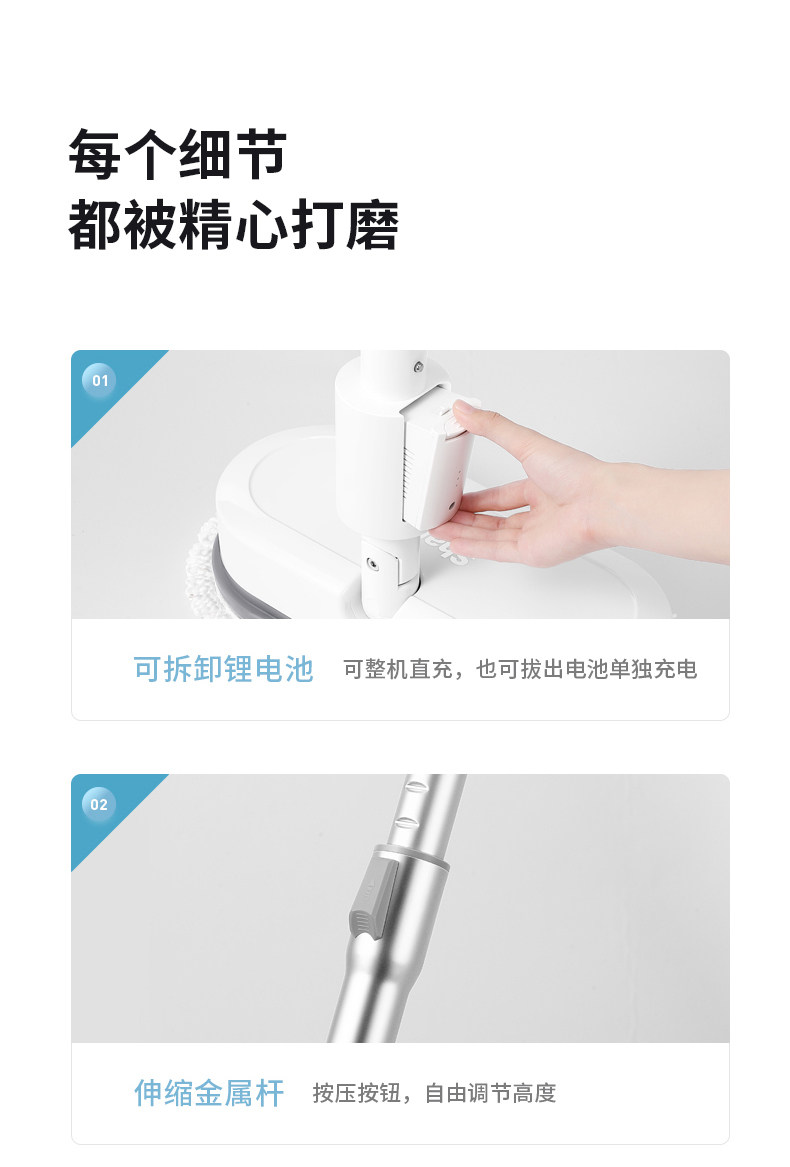 每个细节
都被精心打磨

01

可拆卸锂电池 可整机直充，也可拔出电池单独充电

02

伸缩金属杆 按压按钮，自由调节高度