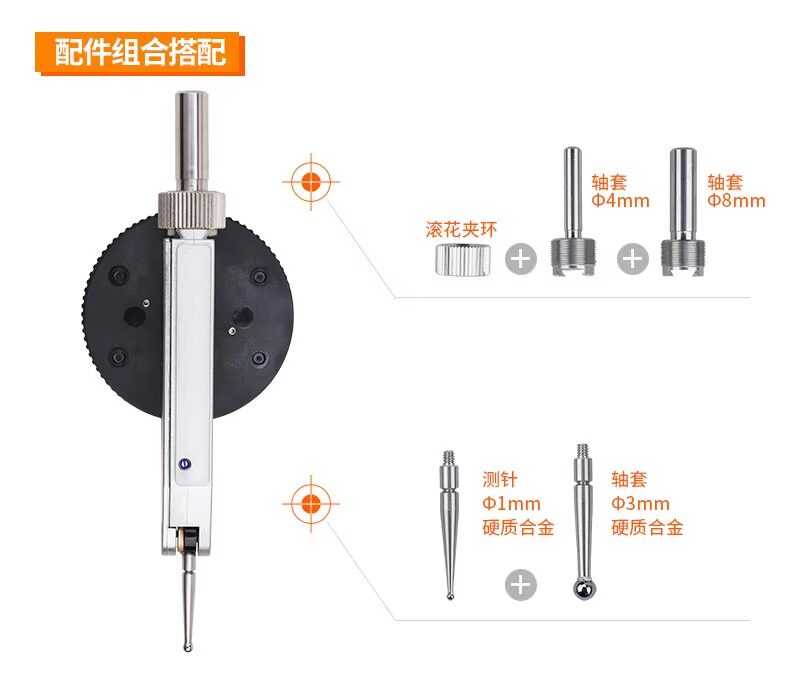 配件组合搭配

滚花夹环

轴套
Φ4mm

轴套
Φ8mm

测针
Φ1mm
硬质合金

轴套
Φ3mm
硬质合金