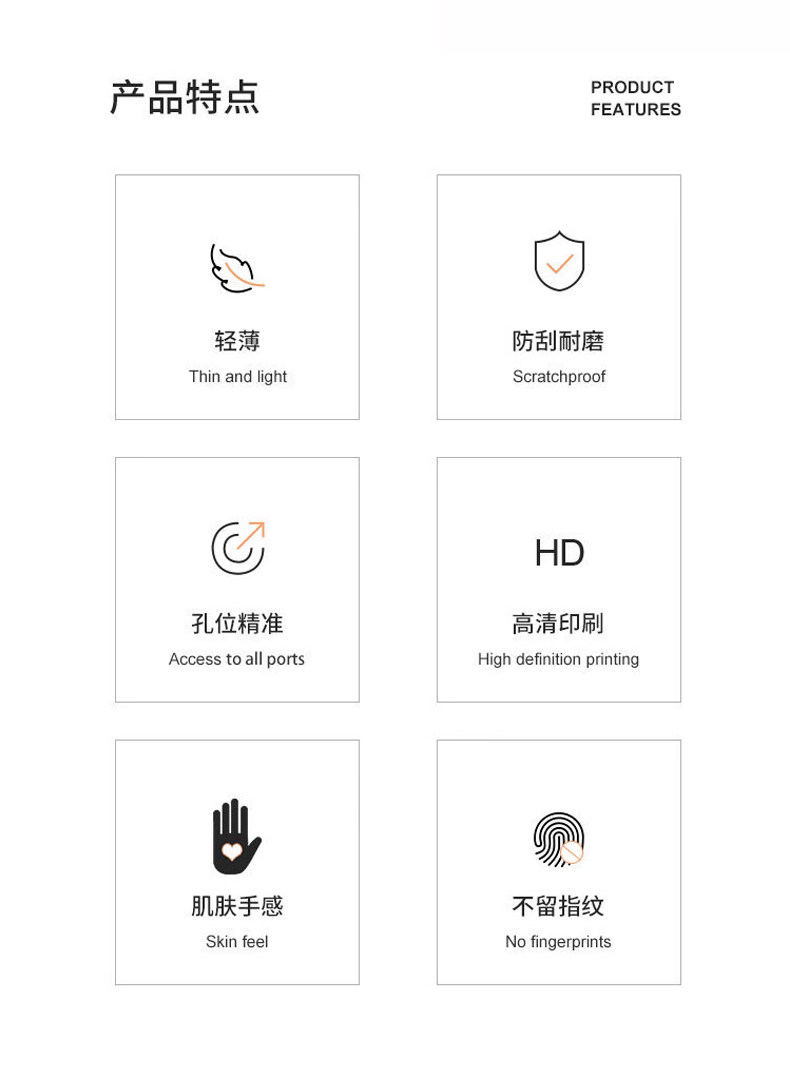 产品特点

PRODUCT
FEATURES

轻薄
Thin and light

防刮耐磨
Scratchproof

孔位精准
Access to all ports

HD
高清印刷
High definition printing

肌肤手感
Skin feel

不留指纹
No fingerprints