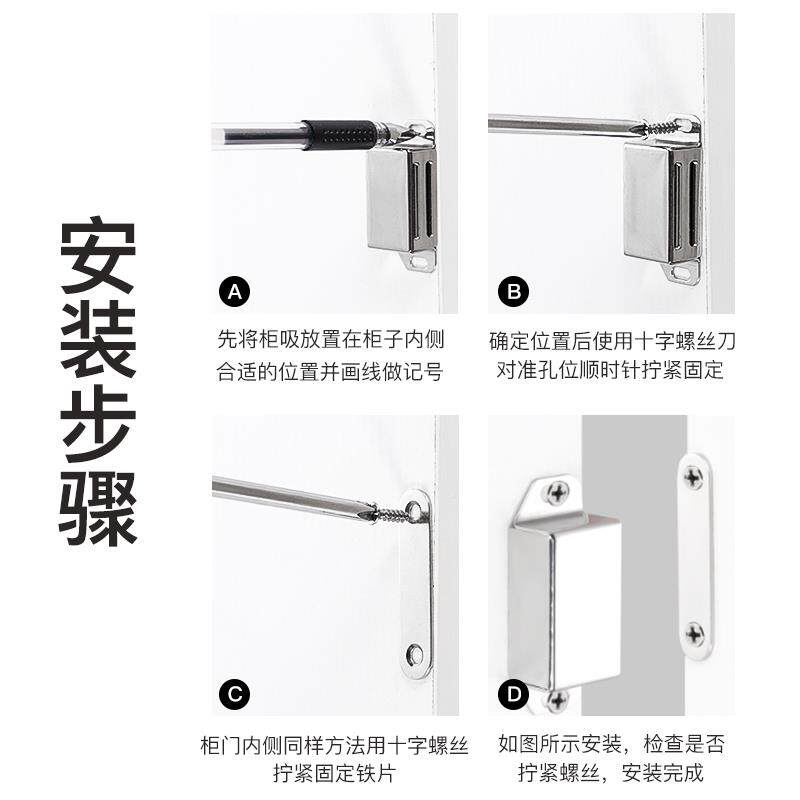 安装步骤

A

先将柜吸放置在柜子内侧合适的位置并画线做记号

B

确定位置后使用十字螺丝刀对准孔位顺时针拧紧固定

C

柜门内侧同样方法用十字螺丝拧紧固定铁片

D

如图所示安装，检查是否拧紧螺丝，安装完成