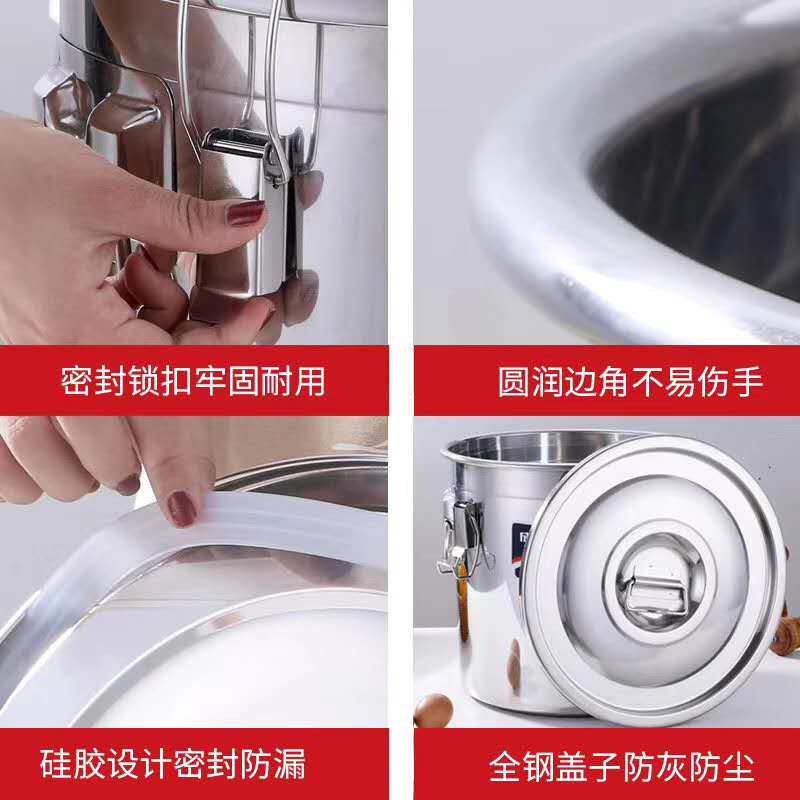 密封锁扣牢固耐用

圆润边角不易伤手

硅胶设计密封防漏

全钢盖子防灰防尘