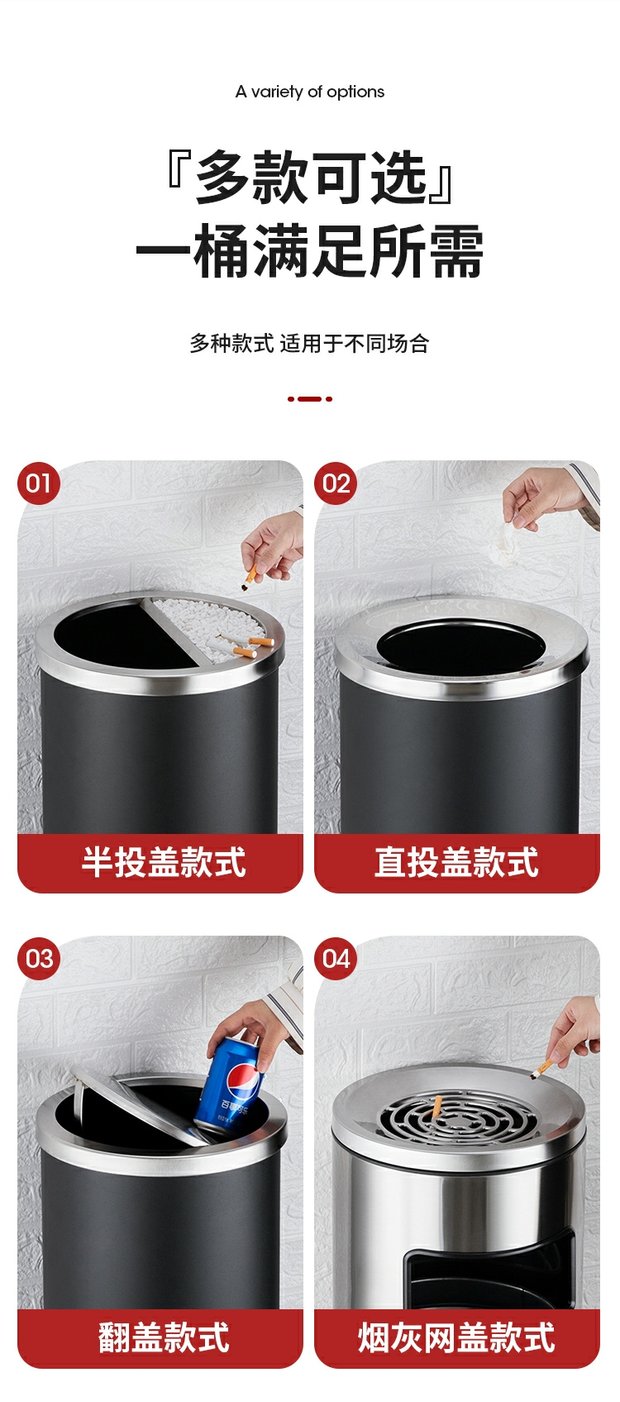 A variety of options

『多款可选』
一桶满足所需

多种款式 适用于不同场合

01

半投盖款式

02

直投盖款式

03

百事可乐

翻盖款式

04

烟灰网盖款式