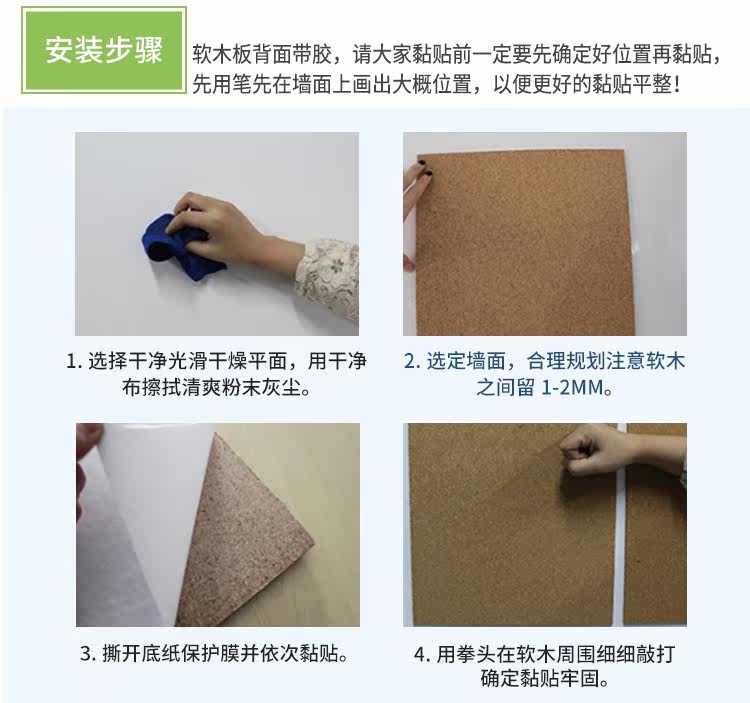 安装步骤

软木板背面带胶，请大家黏贴前一定要先确定好位置再黏贴，先用笔先在墙面上画出大概位置，以便更好的黏贴平整！

1. 选择干净光滑干燥平面，用干净布擦拭清爽粉末灰尘。

2. 选定墙面，合理规划注意软木之间留 1-2MM。

3. 撕开底纸保护膜并依次黏贴。

4. 用拳头在软木周围细细敲打确定黏贴牢固。