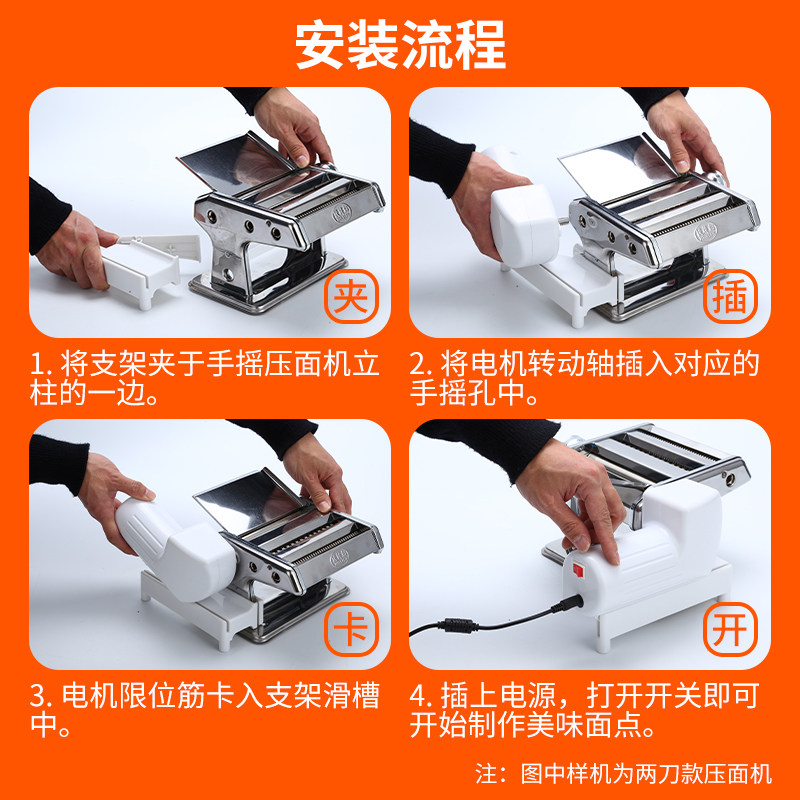 安装流程

夹

1. 将支架夹于手摇压面机立柱的一边。

插

2. 将电机转动轴插入对应的手摇孔中。

卡

3. 电机限位筋卡入支架滑槽中。

开

4. 插上电源，打开开关即可开始制作美味面点。

注：图中样机为两刀款压面机