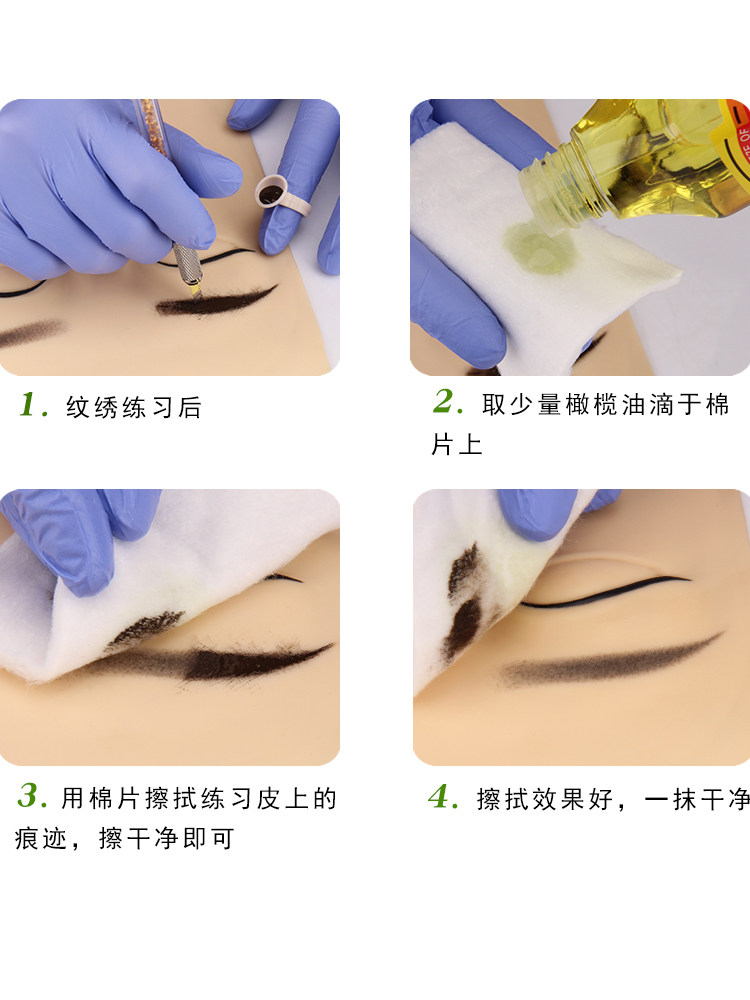 1. 纹绣练习后

2. 取少量橄榄油滴于棉片上

3. 用棉片擦拭练习皮上的痕迹，擦干净即可

4. 擦拭效果好，一抹干净