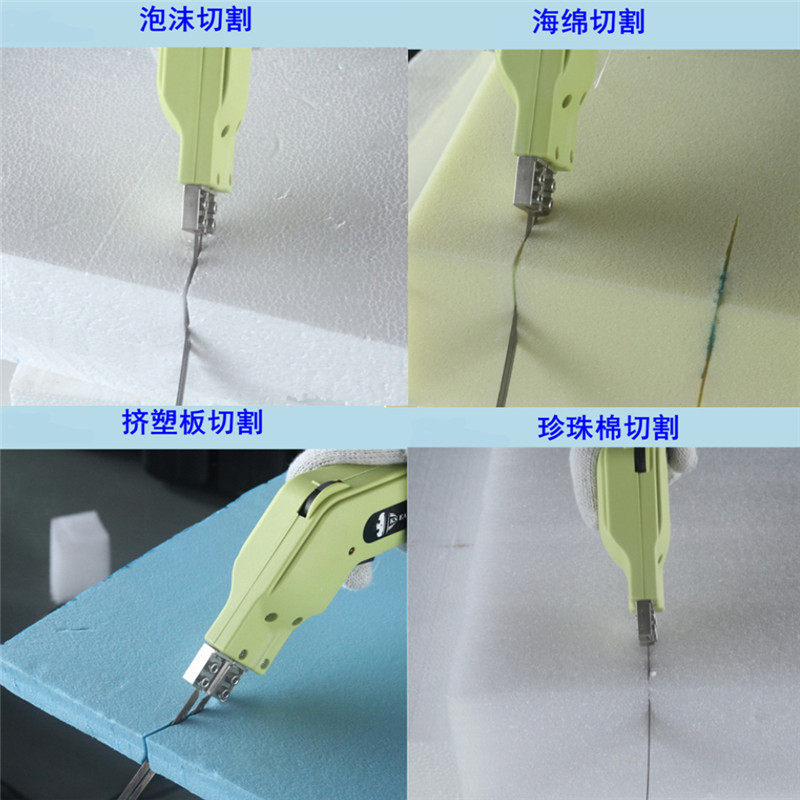 泡沫切割

海绵切割

挤塑板切割

珍珠棉切割