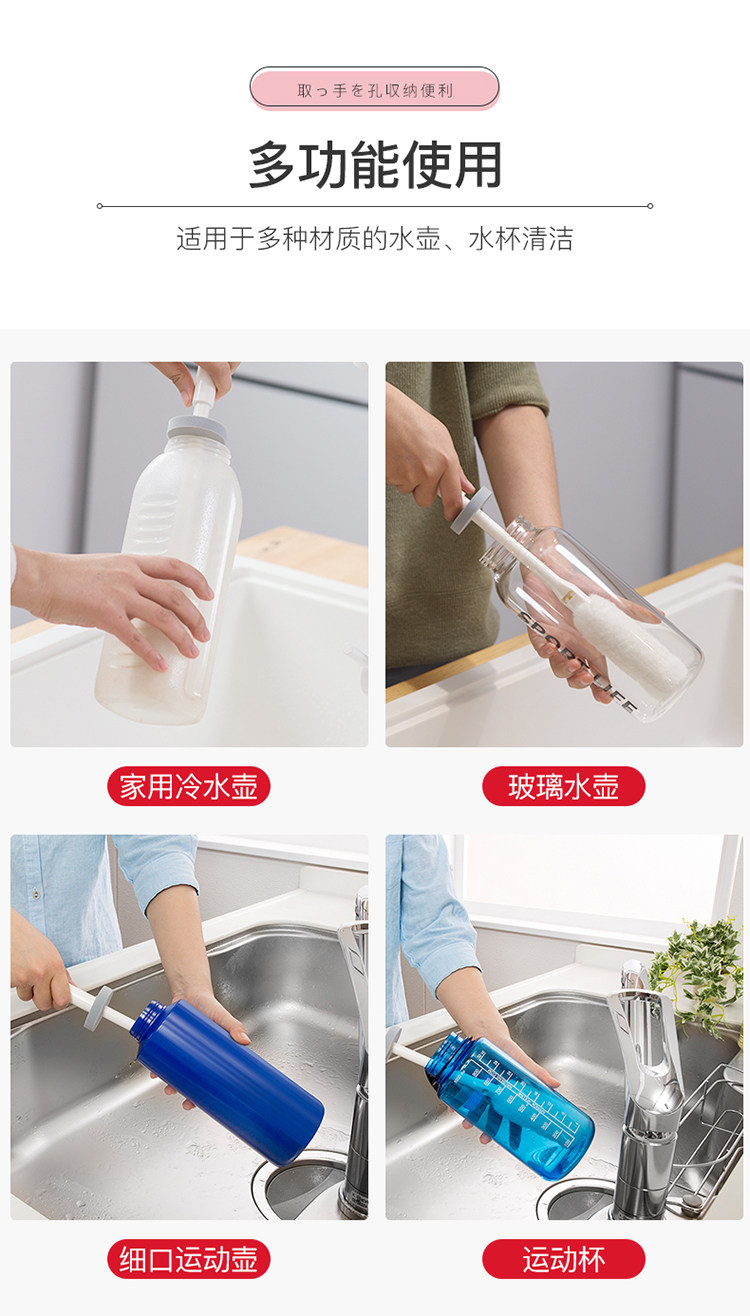 取っ手を孔収納便利

多功能使用

适用于多种材质的水壶、水杯清洁

SPORT LIFE

家用冷水壶

玻璃水壶

细口运动壶

运动杯