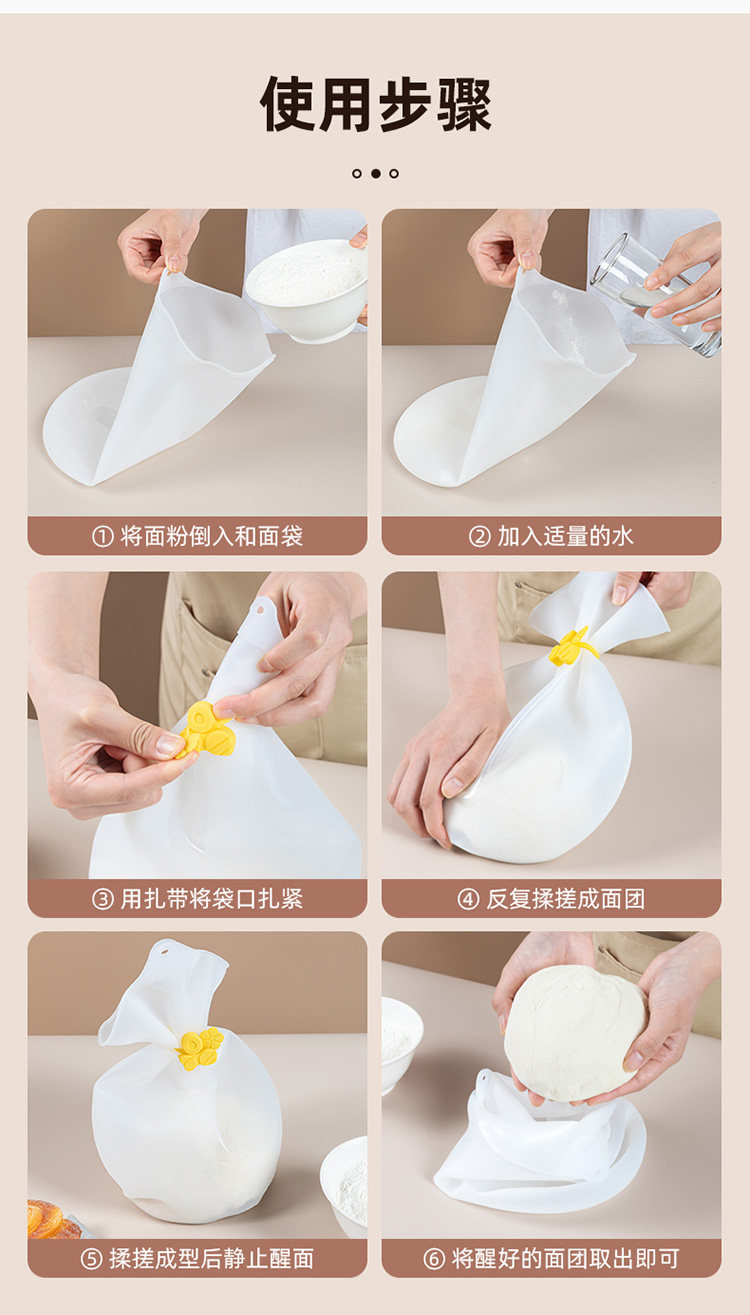 使用步骤

① 将面粉倒入和面袋

② 加入适量的水

③ 用扎带将袋口扎紧

④ 反复揉搓成面团

⑤ 揉搓成型后静止醒面

⑥ 将醒好的面团取出即可