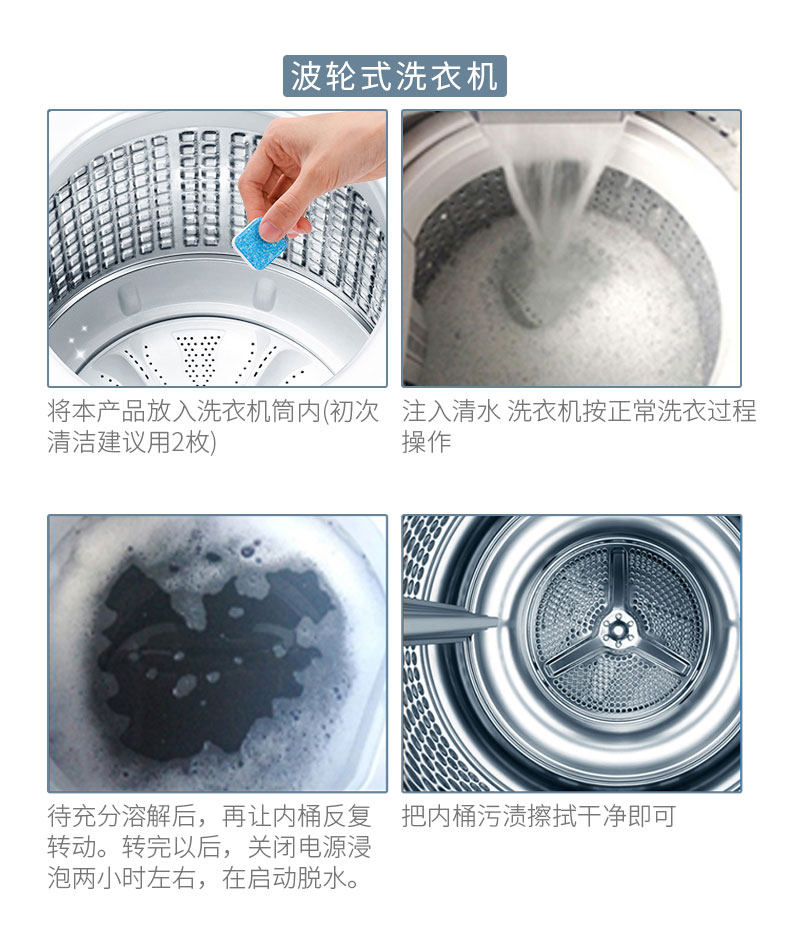 波轮式洗衣机

将本产品放入洗衣机筒内(初次清洁建议用2枚)

注入清水 洗衣机按正常洗衣过程操作

待充分溶解后，再让内桶反复转动。转完以后，关闭电源浸泡两小时左右，在启动脱水。

把内桶污渍擦拭干净即可