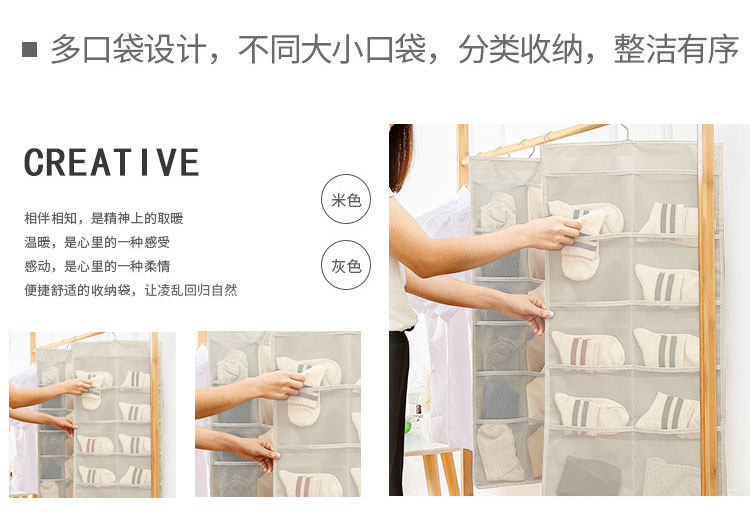 ■ 多口袋设计，不同大小口袋，分类收纳，整洁有序

CREATIVE

相伴相知，是精神上的取暖
温暖，是心里的一种感受
感动，是心里的一种柔情
便捷舒适的收纳袋，让凌乱回归自然

米色

灰色