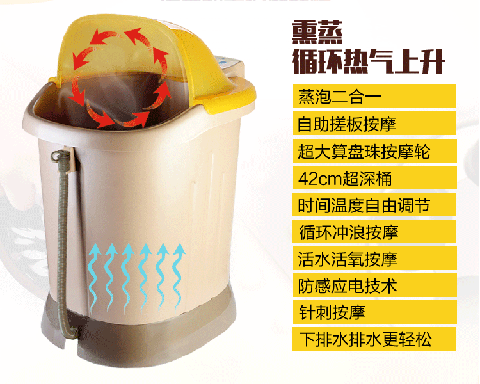 熏蒸
循环热气上升

蒸泡二合一

自助搓板按摩

超大算盘珠按摩轮

42cm超深桶

时间温度自由调节

循环冲浪按摩

活水活氧按摩

防感应电技术

针刺按摩

下排水排水更轻松