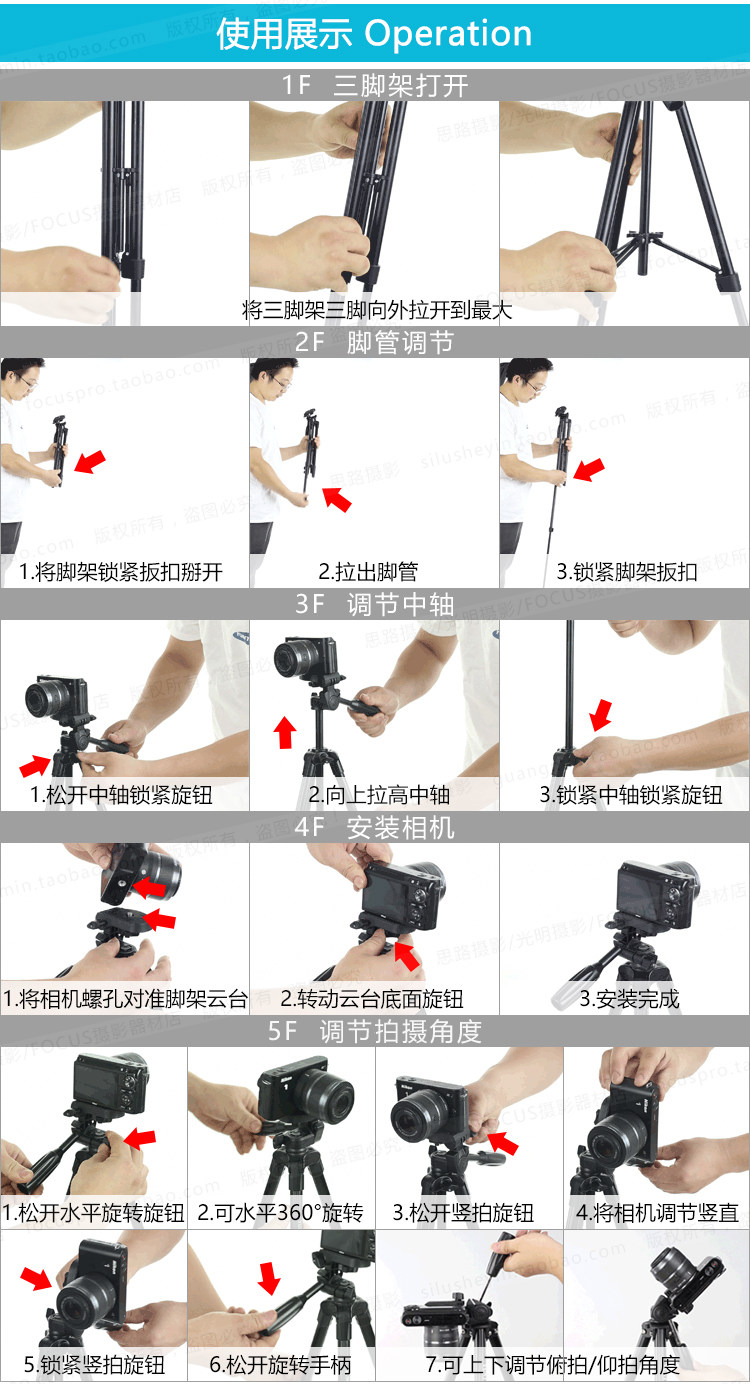 使用展示 Operation

1F 三脚架打开

将三脚架三脚向外拉开到最大

2F 脚管调节

1.将脚架锁紧扳扣掰开

2.拉出脚管

3.锁紧脚架扳扣

3F 调节中轴

1.松开中轴锁紧旋钮

2.向上拉高中轴

3.锁紧中轴锁紧旋钮

4F 安装相机

1.将相机螺孔对准脚架云台

2.转动云台底面旋钮

3.安装完成

5F 调节拍摄角度

1.松开水平旋转旋钮

2.可水平360°旋转

3.松开竖拍旋钮

4.将相机调节竖直

5.锁紧竖拍旋钮

6.松开旋转手柄

7.可上下调节俯拍/仰拍角度