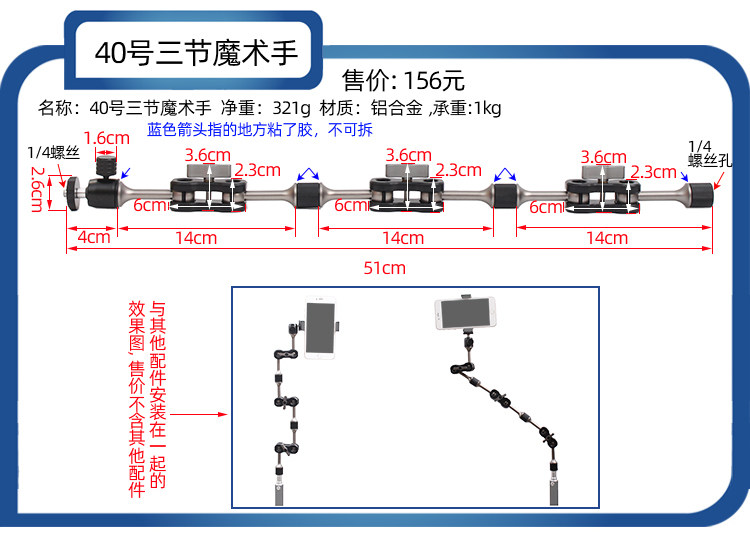 40号三节魔术手

售价: 156元

名称：40号三节魔术手 净重：321g 材质：铝合金 ,承重:1kg

蓝色箭头指的地方粘了胶，不可拆

1/4螺丝

1.6cm

2.6cm

3.6cm

2.3cm

6cm

3.6cm

2.3cm

6cm

3.6cm

2.3cm

6cm

1/4 螺丝孔

4cm

14cm

14cm

14cm

51cm

与其他配件安装在一起的效果图，售价不含其他配件