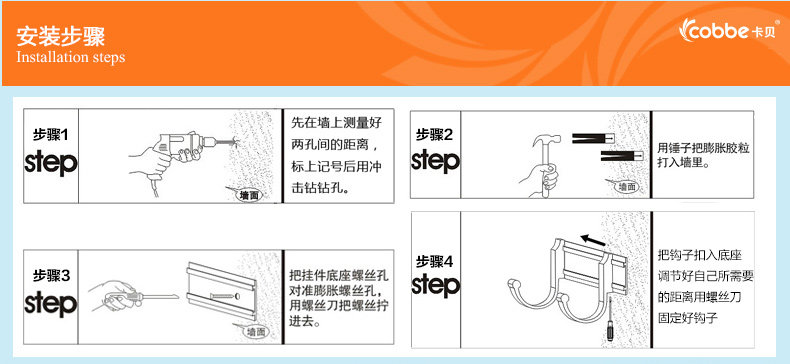 安装步骤
Installation steps

cobbe 卡贝

步骤1
step

墙面

先在墙上测量好两孔间的距离，标上记号后用冲击钻钻孔。

步骤2
step

墙面

用锤子把膨胀胶粒打入墙里。

步骤3
step

墙面

把挂件底座螺丝孔对准膨胀螺丝孔，用螺丝刀把螺丝拧进去。

步骤4
step

把钩子扣入底座调节好自己所需要的距离用螺丝刀固定好钩子