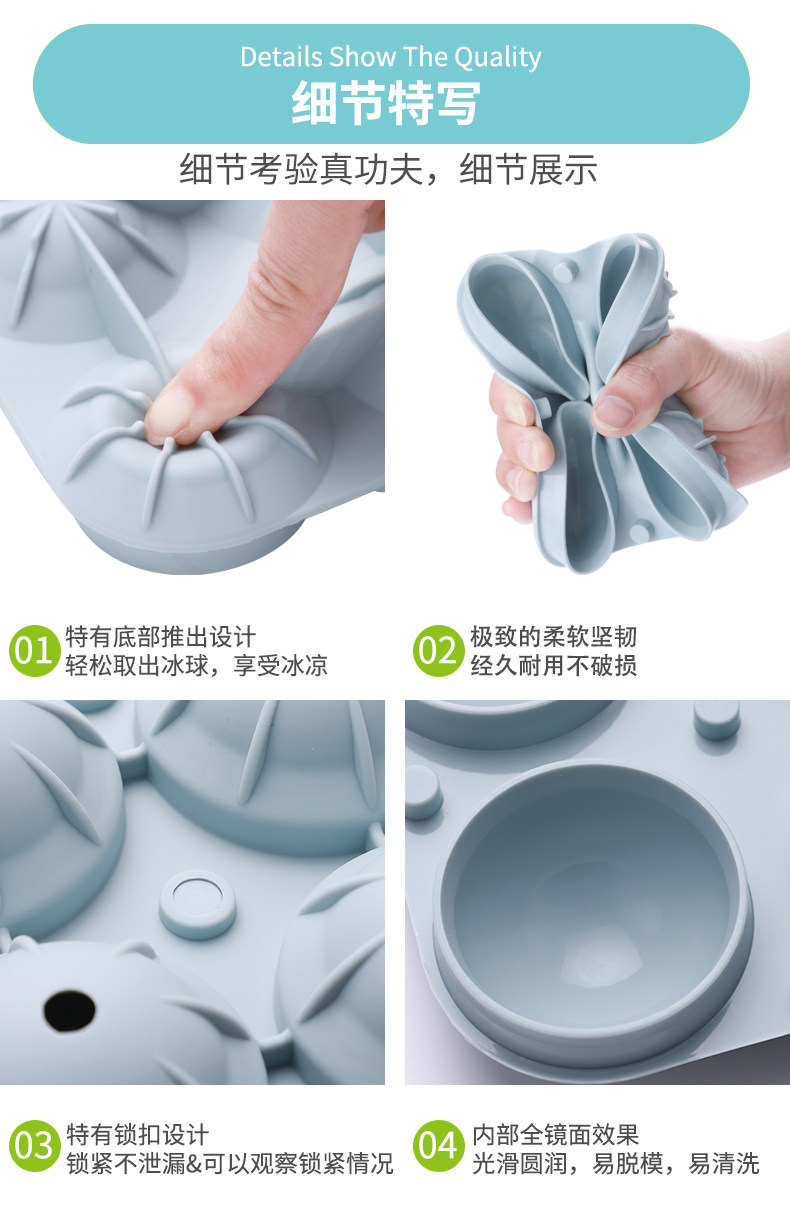 Details Show The Quality
细节特写
细节考验真功夫，细节展示

01 特有底部推出设计
轻松取出冰球，享受冰凉

02 极致的柔软坚韧
经久耐用不破损

03 特有锁扣设计
锁紧不泄漏&可以观察锁紧情况

04 内部全镜面效果
光滑圆润，易脱模，易清洗